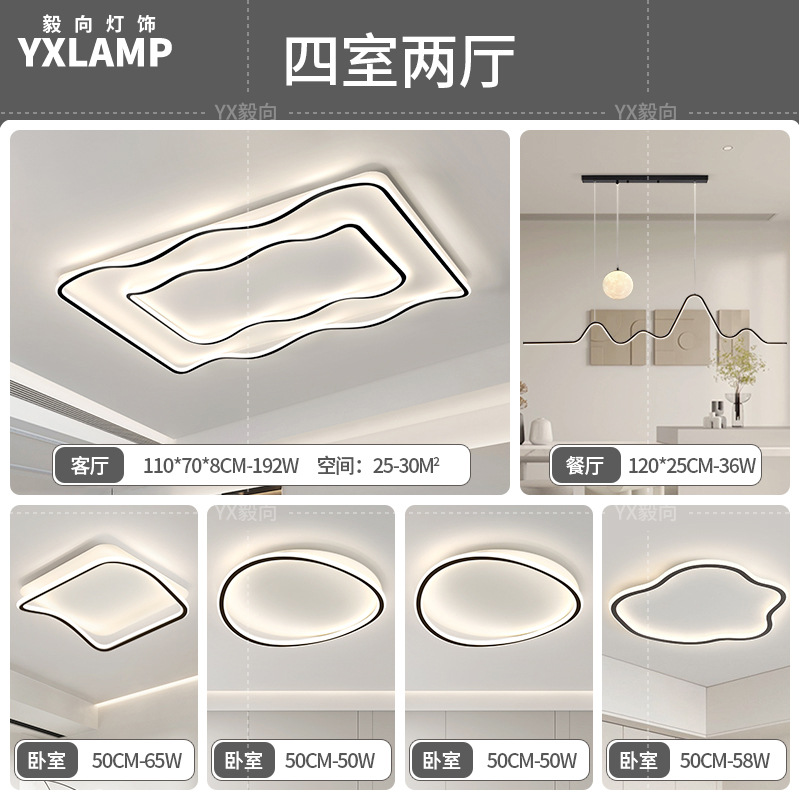 毅向灯饰
YXLAMP

四室两厅

YX毅向 YX毅向

客厅 110*70*8CM-192W 空间：25-30M²

餐厅 120*25CM-36W

YX毅向 YX毅向

卧室 50CM-65W

卧室 50CM-50W

卧室 50CM-50W

卧室 50CM-58W