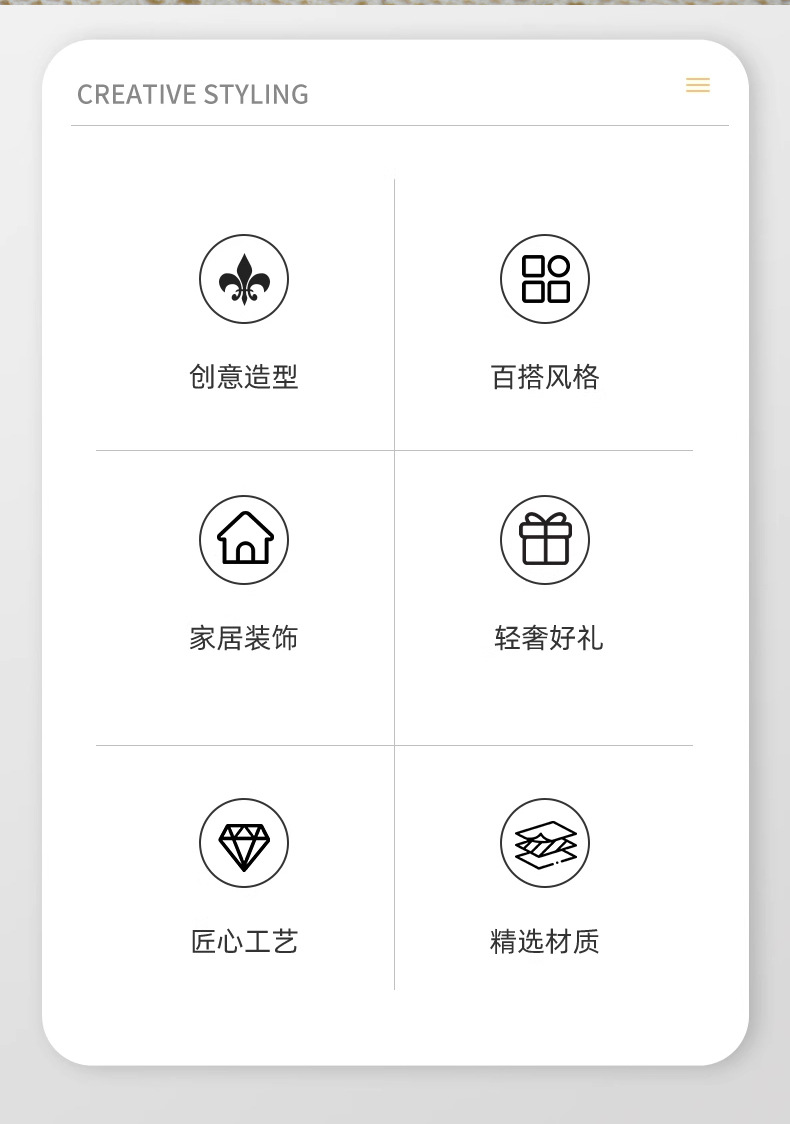 CREATIVE STYLING

创意造型

百搭风格

家居装饰

轻奢好礼

匠心工艺

精选材质