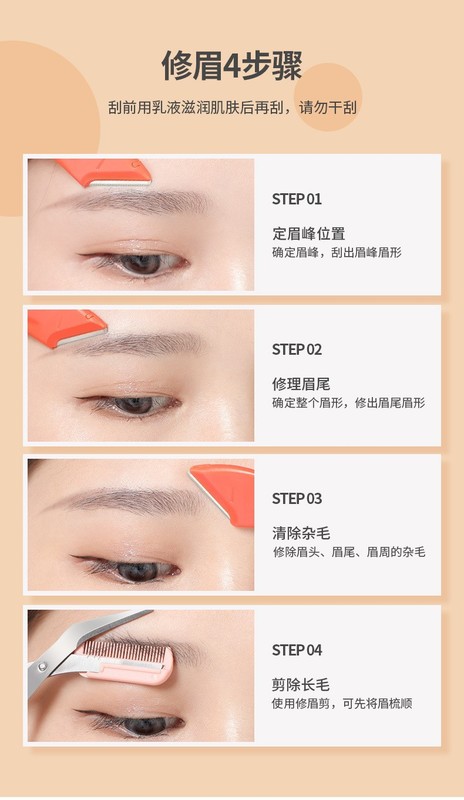 修眉4步骤

刮前用乳液滋润肌肤后再刮，请勿干刮

STEP 01

定眉峰位置

确定眉峰，刮出眉峰眉形

STEP 02

修理眉尾

确定整个眉形，修出眉尾眉形

STEP 03

清除杂毛

修除眉头、眉尾、眉周的杂毛

STEP 04

剪除长毛

使用修眉剪，可先将眉梳顺