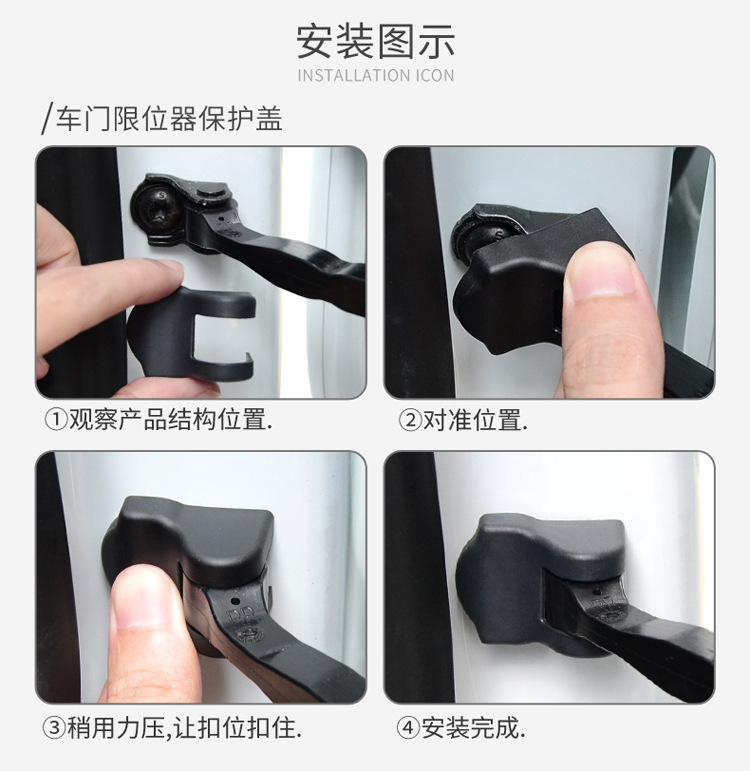 安装图示
INSTALLATION ICON

/车门限位器保护盖

①观察产品结构位置.

②对准位置.

③稍用力压,让扣位扣住.

④安装完成.