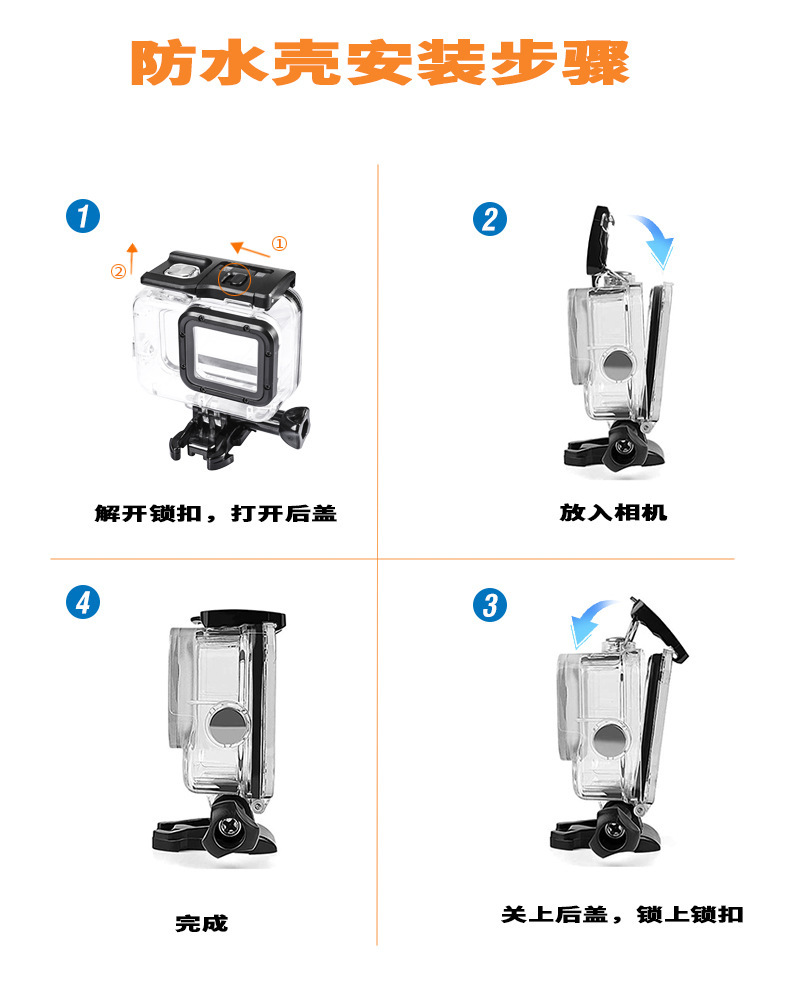 防水壳安装步骤

1

② ①

解开锁扣，打开后盖

2

放入相机

4

完成

3

关上后盖，锁上锁扣