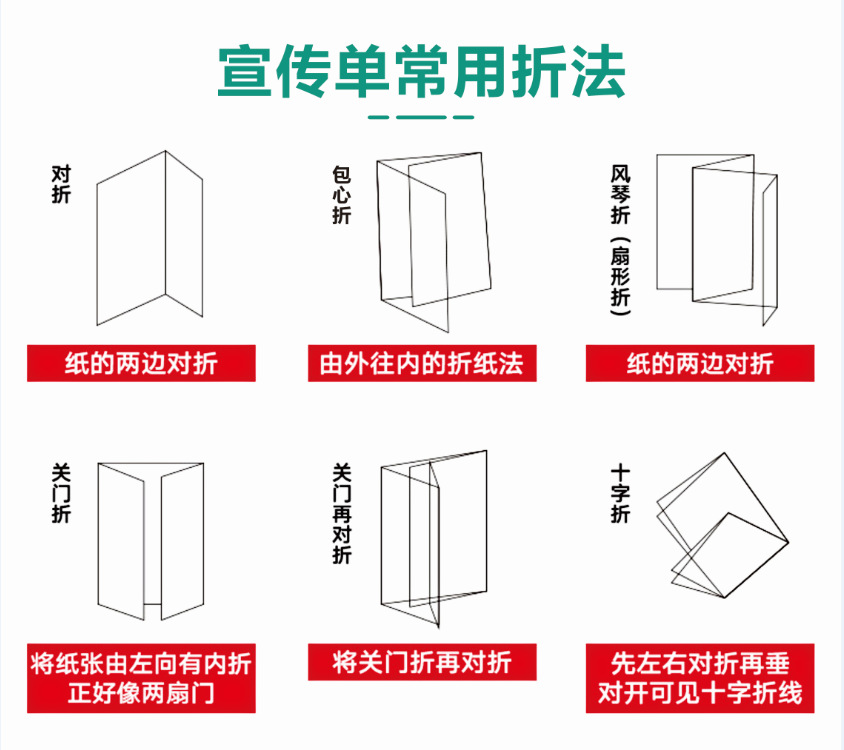 宣传单常用折法

对折

纸的两边对折

包心折

由外往内的折纸法

风琴折（扇形折）

纸的两边对折

关门折

将纸张由左向有内折正好像两扇门

关门再对折

将关门折再对折

十字折

先左右对折再垂对开可见十字折线