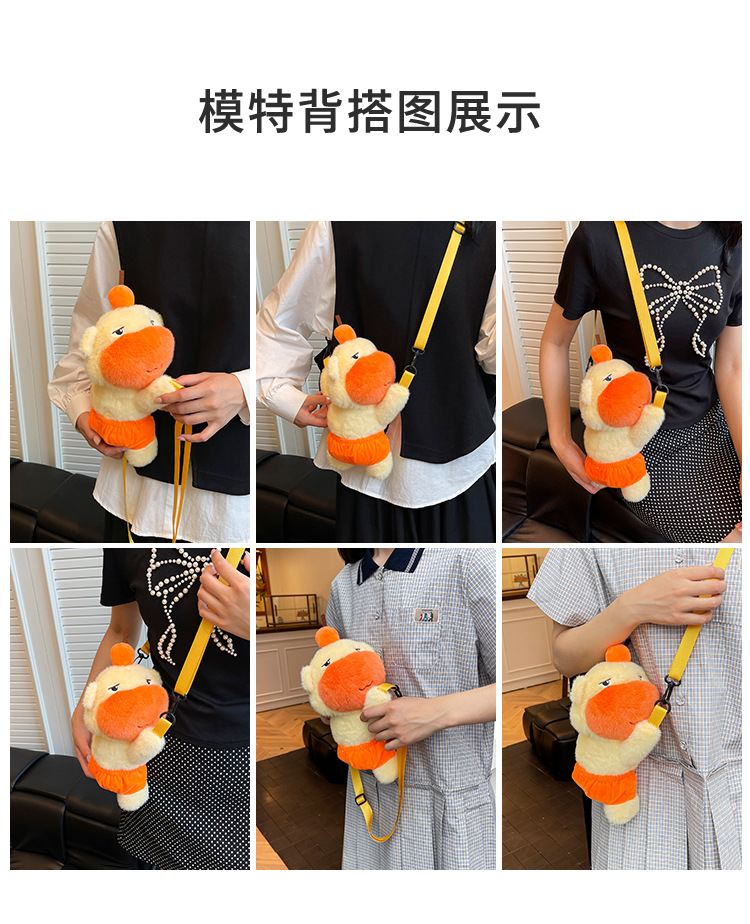 模特背搭图展示