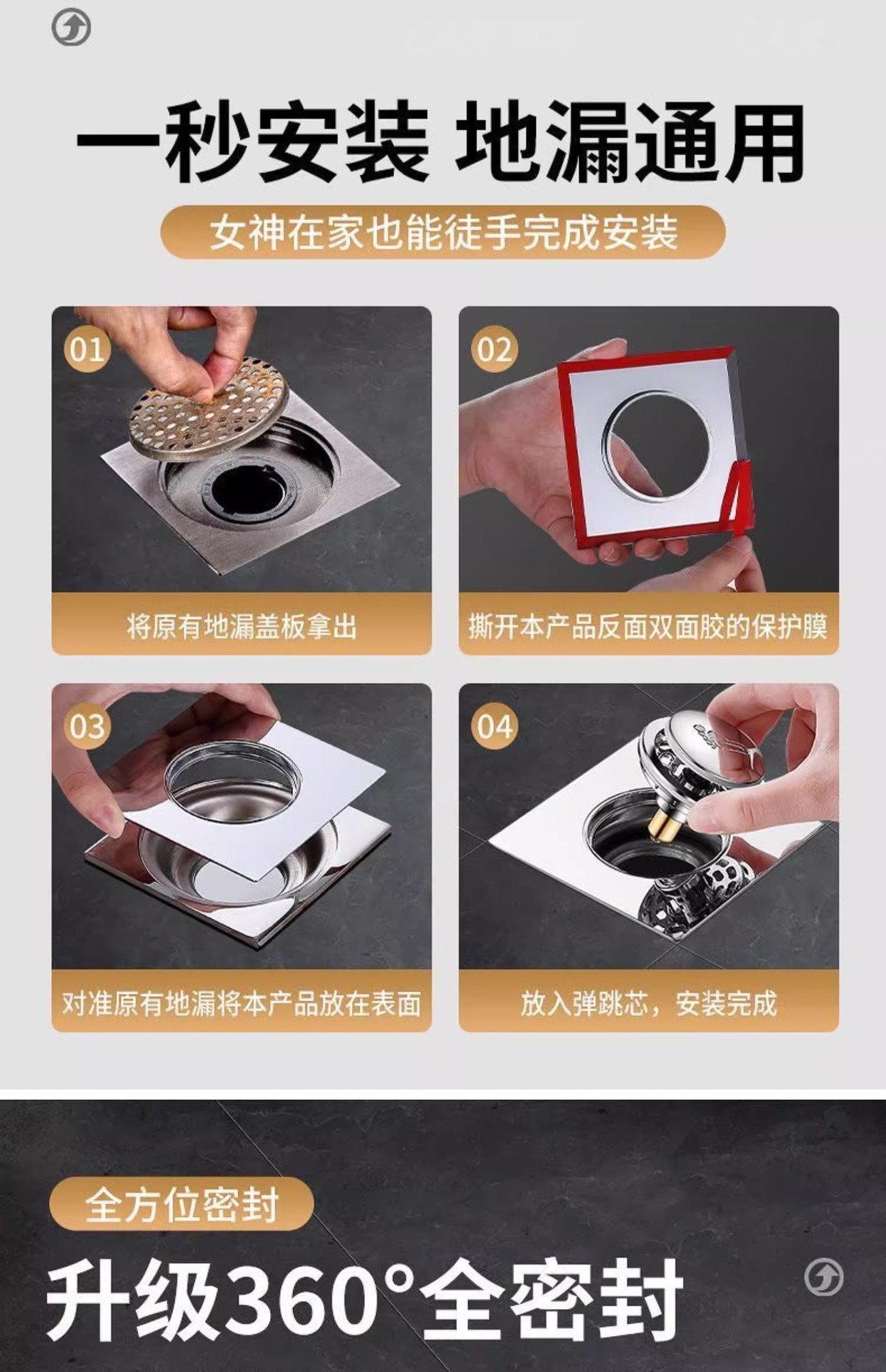 一秒安装 地漏通用

女神在家也能徒手完成安装

01

将原有地漏盖板拿出

02

撕开本产品反面双面胶的保护膜

03

对准原有地漏将本产品放在表面

04

放入弹跳芯，安装完成

全方位密封

升级360°全密封