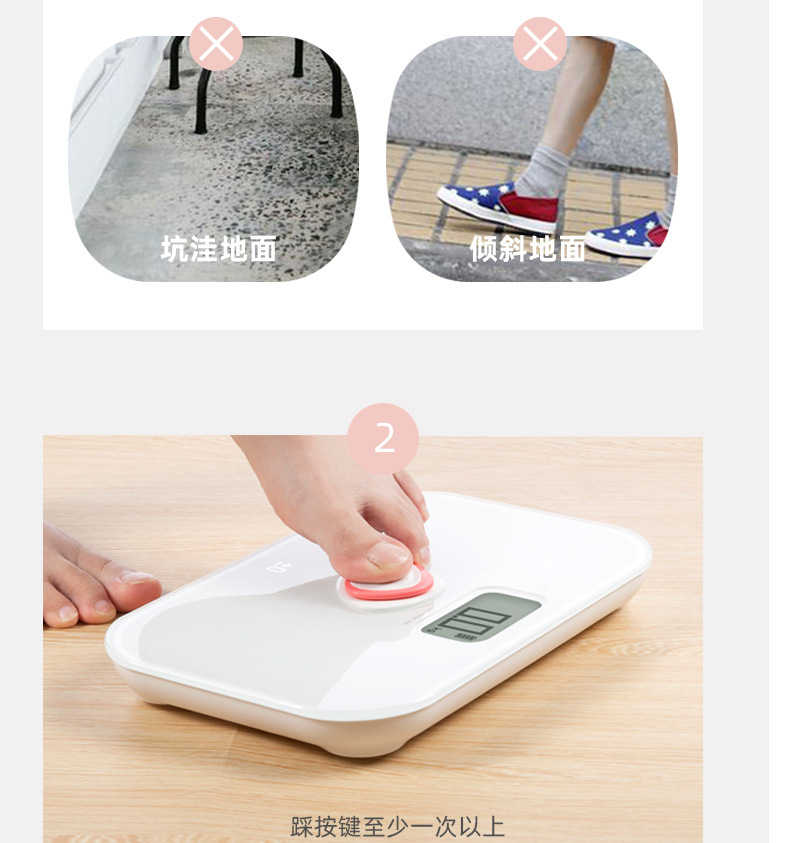 坑洼地面

倾斜地面

2

踩按键至少一次以上