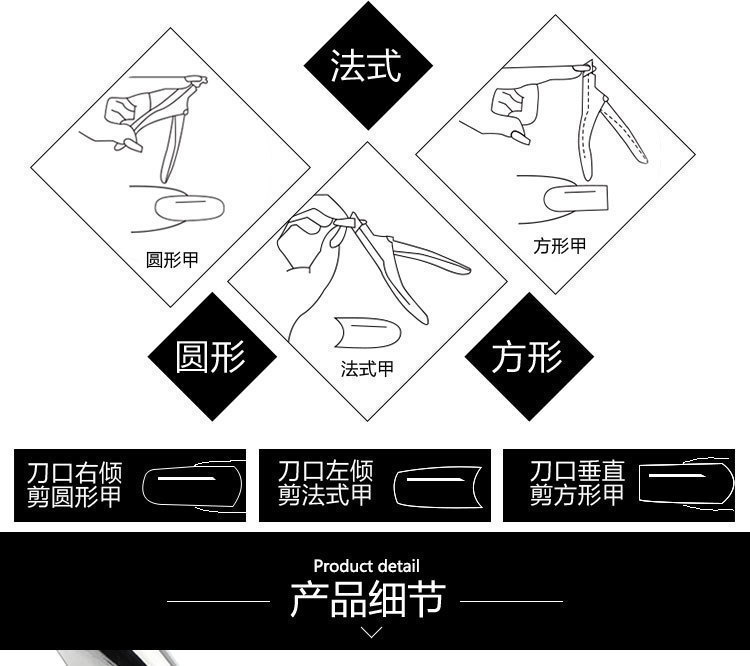 法式

圆形甲

方形甲

法式甲

圆形

方形

刀口右倾
剪圆形甲

刀口左倾
剪法式甲

刀口垂直
剪方形甲

Product detail
产品细节