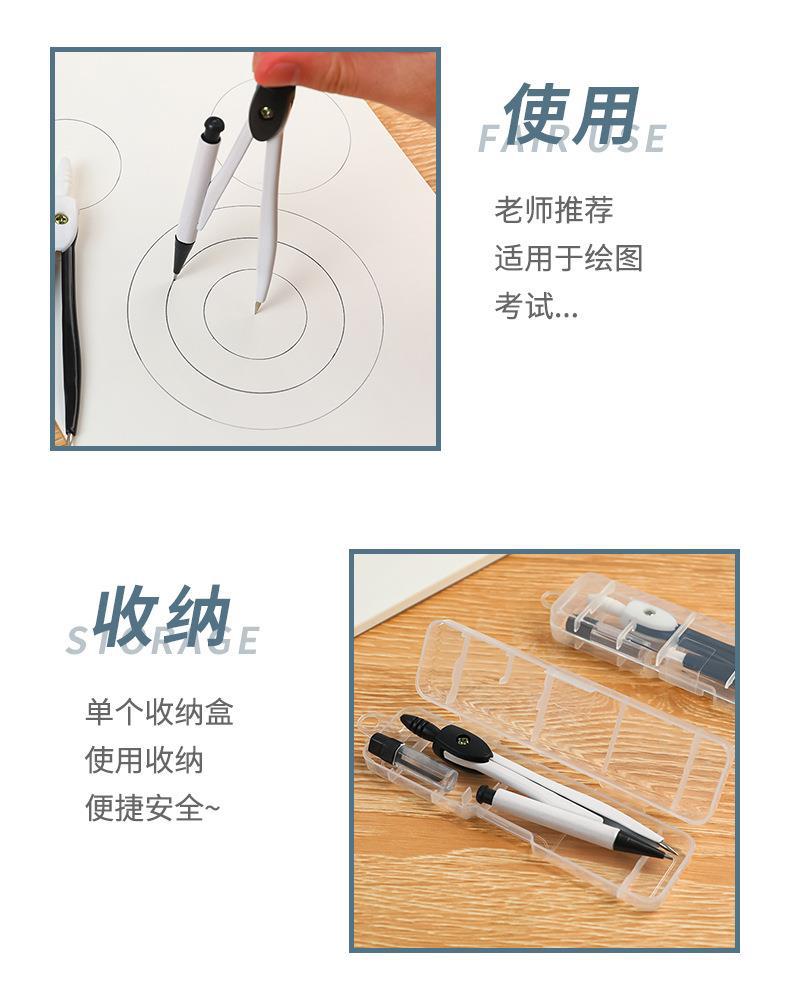 使用
FAIR USE

老师推荐
适用于绘图
考试...

收纳
STORAGE

单个收纳盒
使用收纳
便捷安全~