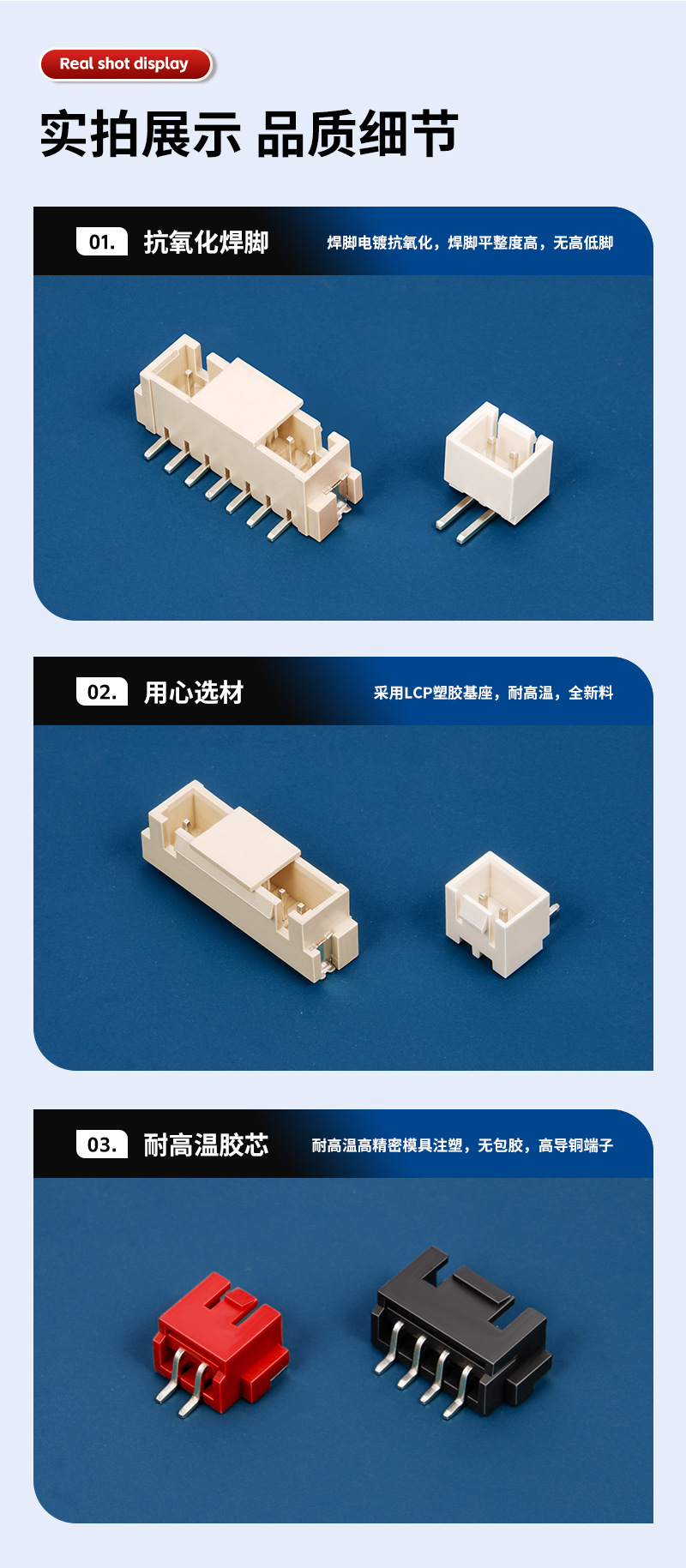 Real shot display

实拍展示 品质细节

01. 抗氧化焊脚

焊脚电镀抗氧化，焊脚平整度高，无高低脚

02. 用心选材

采用LCP塑胶基座，耐高温，全新料

03. 耐高温胶芯

耐高温高精密模具注塑，无包胶，高导铜端子