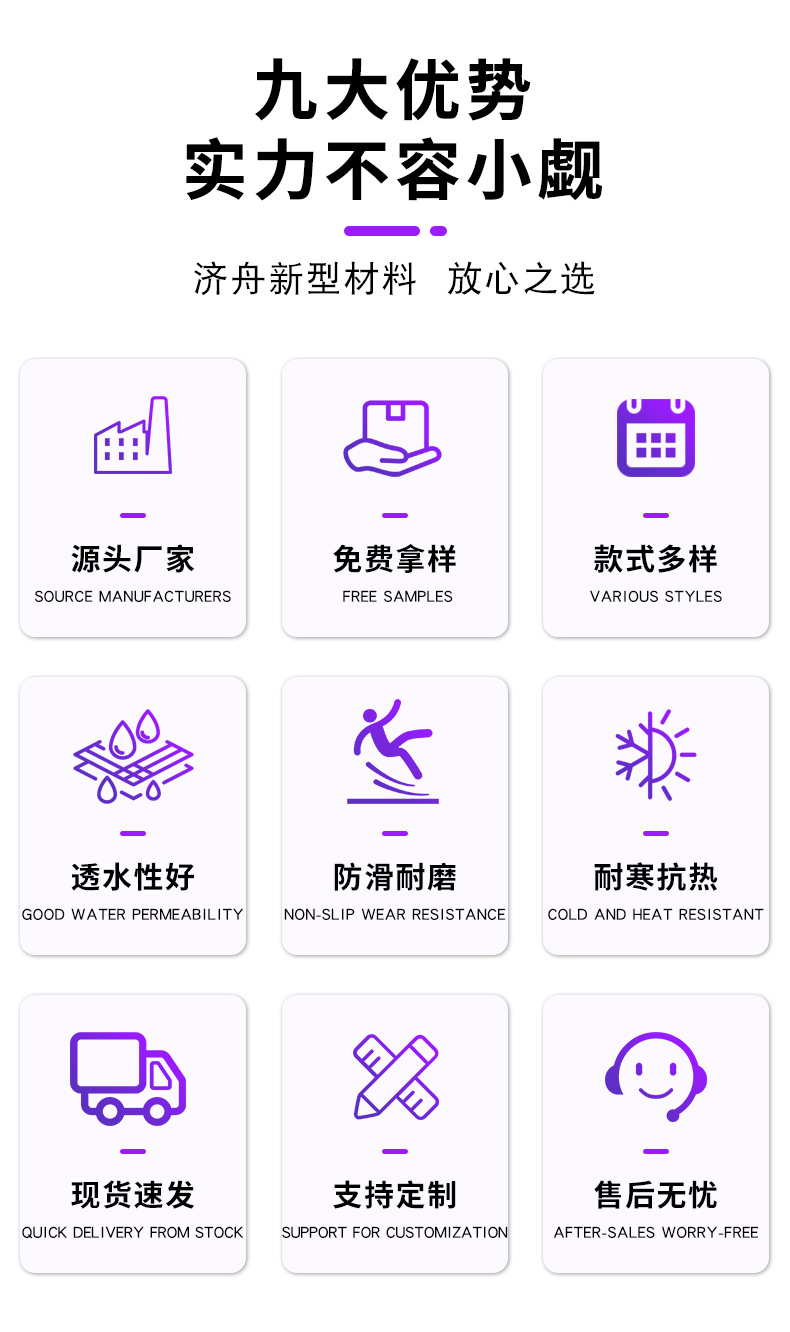 九大优势
实力不容小觑

济舟新型材料 放心之选

源头厂家
SOURCE MANUFACTURERS

免费拿样
FREE SAMPLES

款式多样
VARIOUS STYLES

透水性好
GOOD WATER PERMEABILITY

防滑耐磨
NON-SLIP WEAR RESISTANCE

耐寒抗热
COLD AND HEAT RESISTANT

现货速发
QUICK DELIVERY FROM STOCK

支持定制
SUPPORT FOR CUSTOMIZATION

售后无忧
AFTER-SALES WORRY-FREE