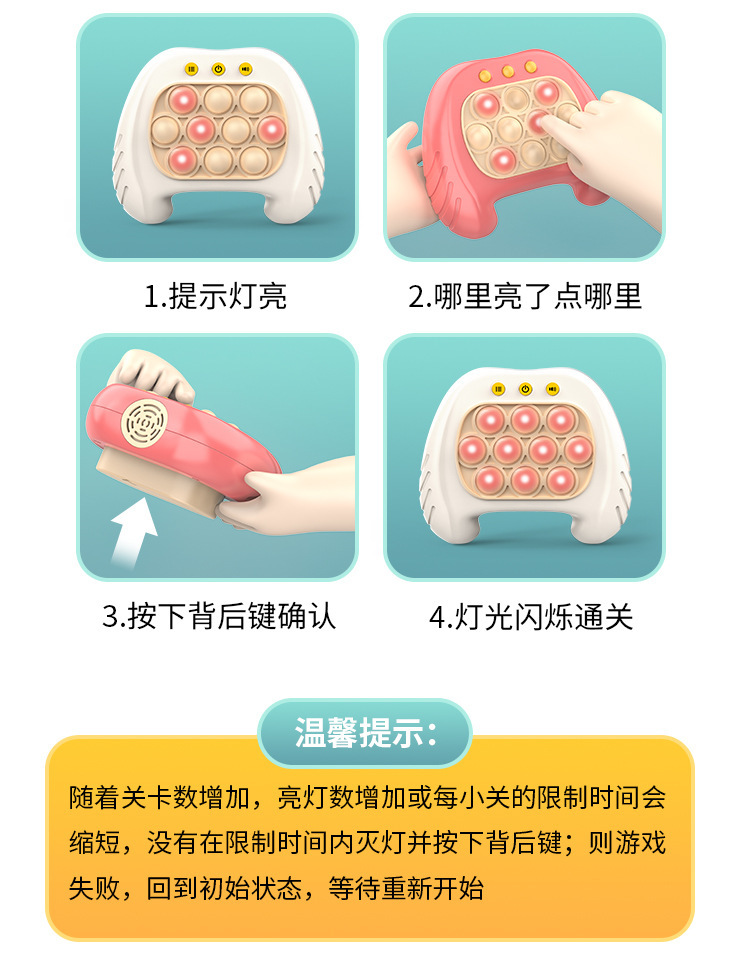 1.提示灯亮

2.哪里亮了点哪里

3.按下背后键确认

4.灯光闪烁通关

温馨提示：

随着关卡数增加，亮灯数增加或每小关的限制时间会缩短，没有在限制时间内灭灯并按下背后键；则游戏失败，回到初始状态，等待重新开始