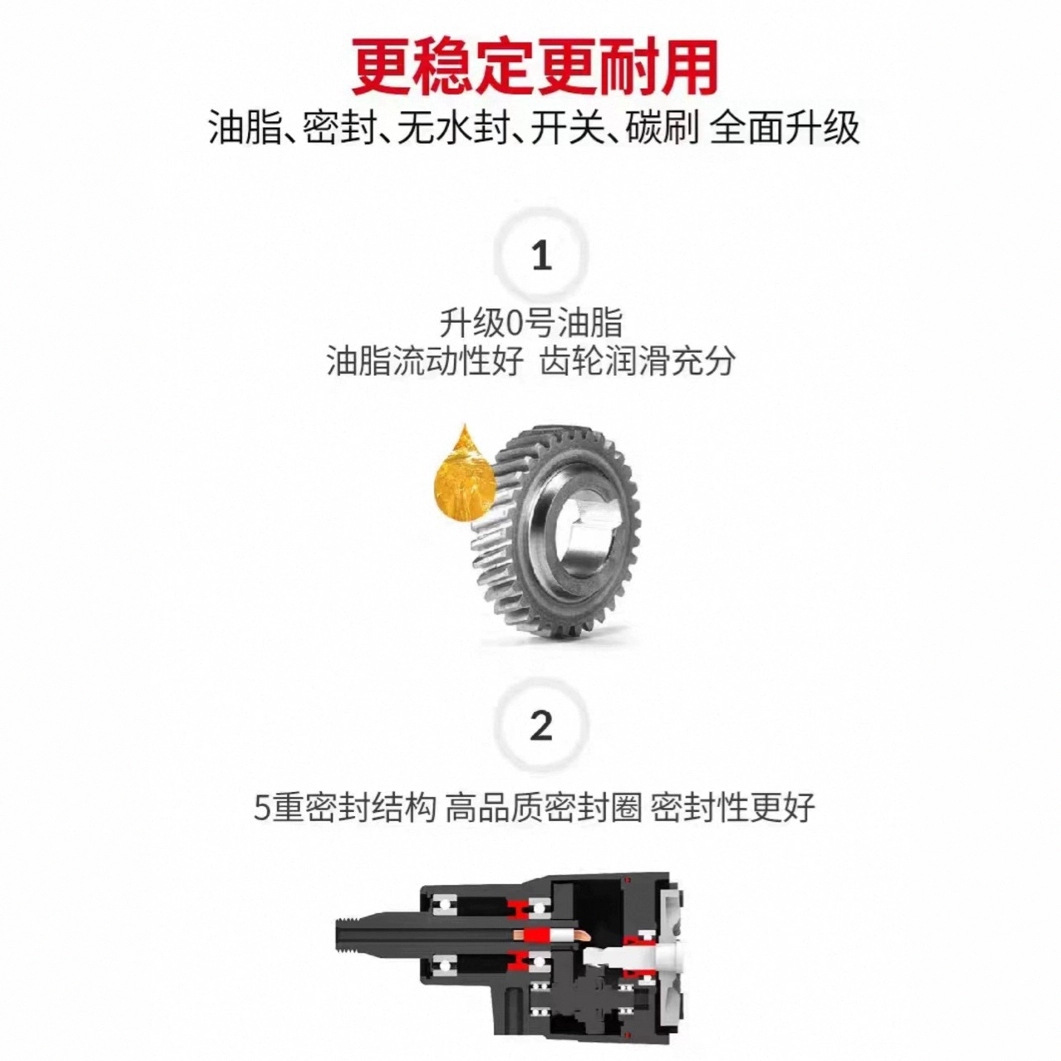 更稳定更耐用
油脂、密封、无水封、开关、碳刷 全面升级

1

升级0号油脂
油脂流动性好 齿轮润滑充分

2

5重密封结构 高品质密封圈 密封性更好