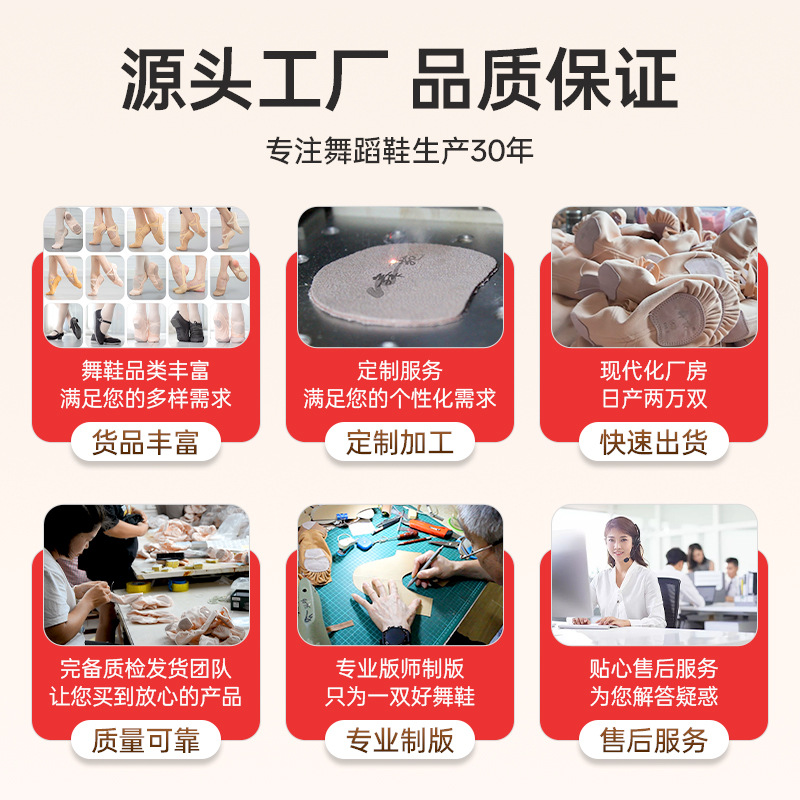 源头工厂 品质保证

专注舞蹈鞋生产30年

舞鞋品类丰富
满足您的多样需求

货品丰富

定制服务
满足您的个性化需求

定制加工

现代化厂房
日产两万双

快速出货

完备质检发货团队
让您买到放心的产品

质量可靠

专业版师制版
只为一双好舞鞋

专业制版

贴心售后服务
为您解答疑惑

售后服务