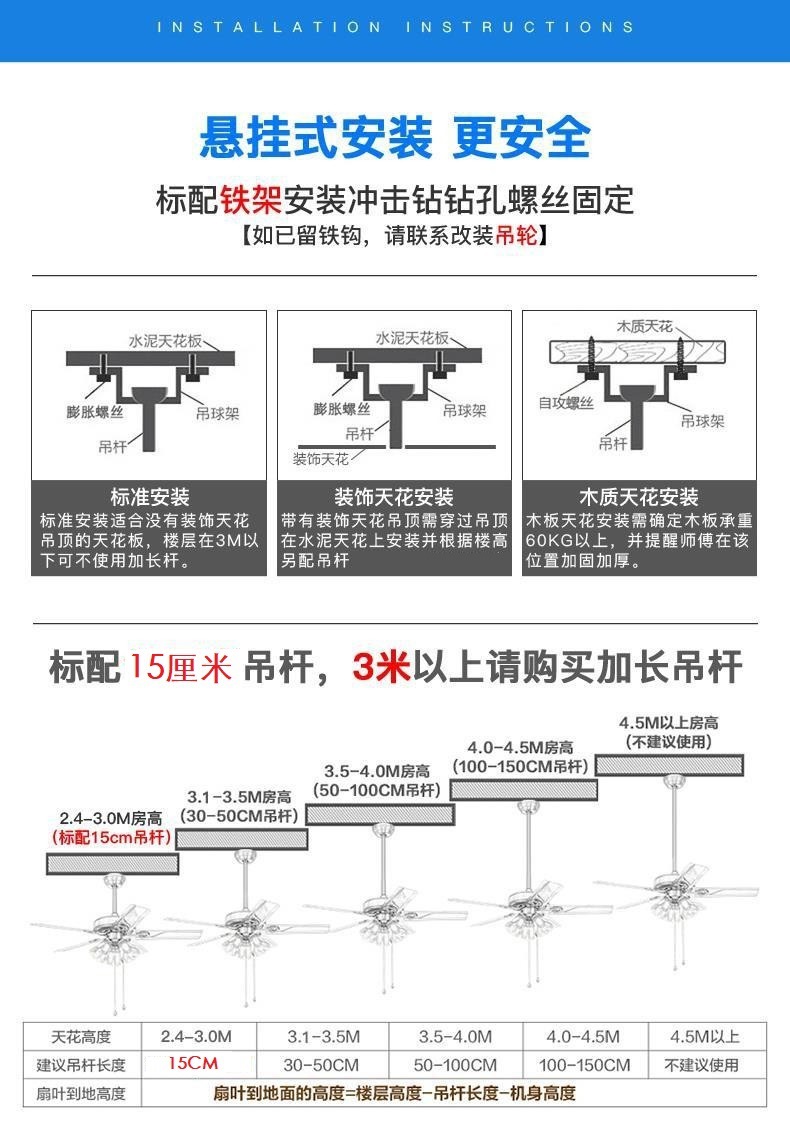 INSTALLATION INSTRUCTIONS

悬挂式安装 更安全

标配铁架安装冲击钻钻孔螺丝固定

【如已留铁钩，请联系改装吊轮】

水泥天花板
膨胀螺丝
吊球架
吊杆

标准安装
标准安装适合没有装饰天花吊顶的天花板，楼层在3M以下可不使用加长杆。

水泥天花板
膨胀螺丝
吊球架
吊杆
装饰天花

装饰天花安装
带有装饰天花吊顶需穿过吊顶在水泥天花上安装并根据楼高另配吊杆

木质天花
自攻螺丝
吊球架
吊杆

木质天花安装
木板天花安装需确定木板承重60KG以上，并提醒师傅在该位置加固加厚。

标配15厘米吊杆，3米以上请购买加长吊杆

2.4-3.0M房高
(标配15cm吊杆)

3.1-3.5M房高
(30-50CM吊杆)

3.5-4.0M房高
(50-100CM吊杆)

4.0-4.5M房高
(100-150CM吊杆)

4.5M以上房高
(不建议使用)

| 天花高度 | 2.4-3.0M | 3.1-3.5M | 3.5-4.0M | 4.0-4.5M | 4.5M以上 |
|---|---|---|---|---|---|
| 建议吊杆长度 | 15CM | 30-50CM | 50-100CM | 100-150CM | 不建议使用 |
| 扇叶到地高度 | 扇叶到地面的高度=楼层高度-吊杆长度-机身高度 | | | | |