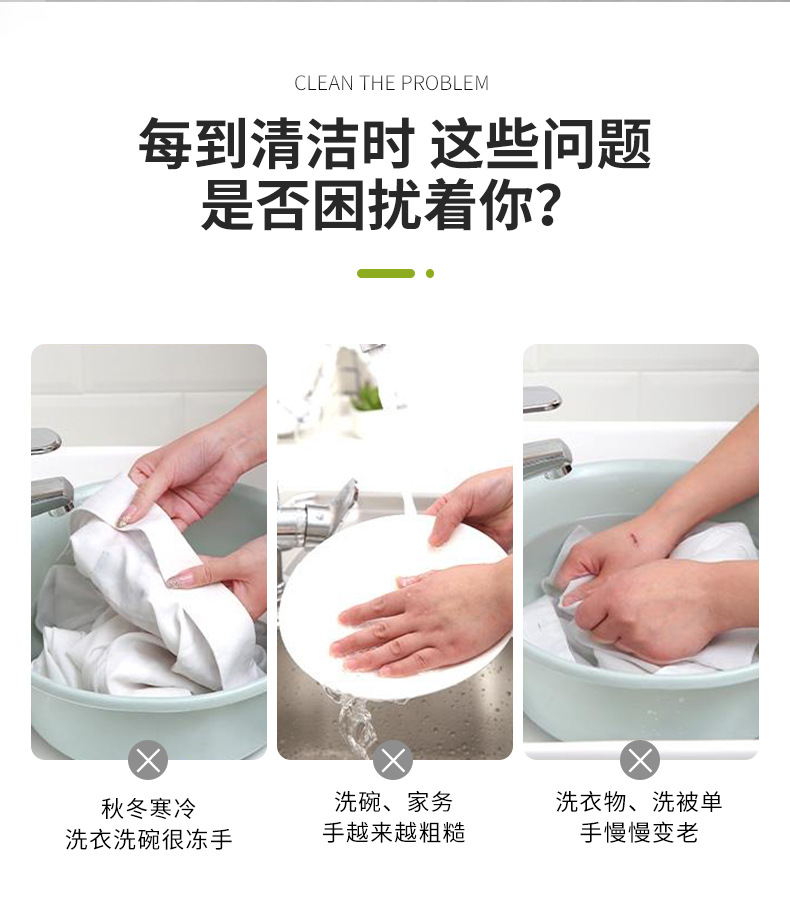 CLEAN THE PROBLEM

每到清洁时 这些问题
是否困扰着你?

秋冬寒冷
洗衣洗碗很冻手

洗碗、家务
手越来越粗糙

洗衣物、洗被单
手慢慢变老