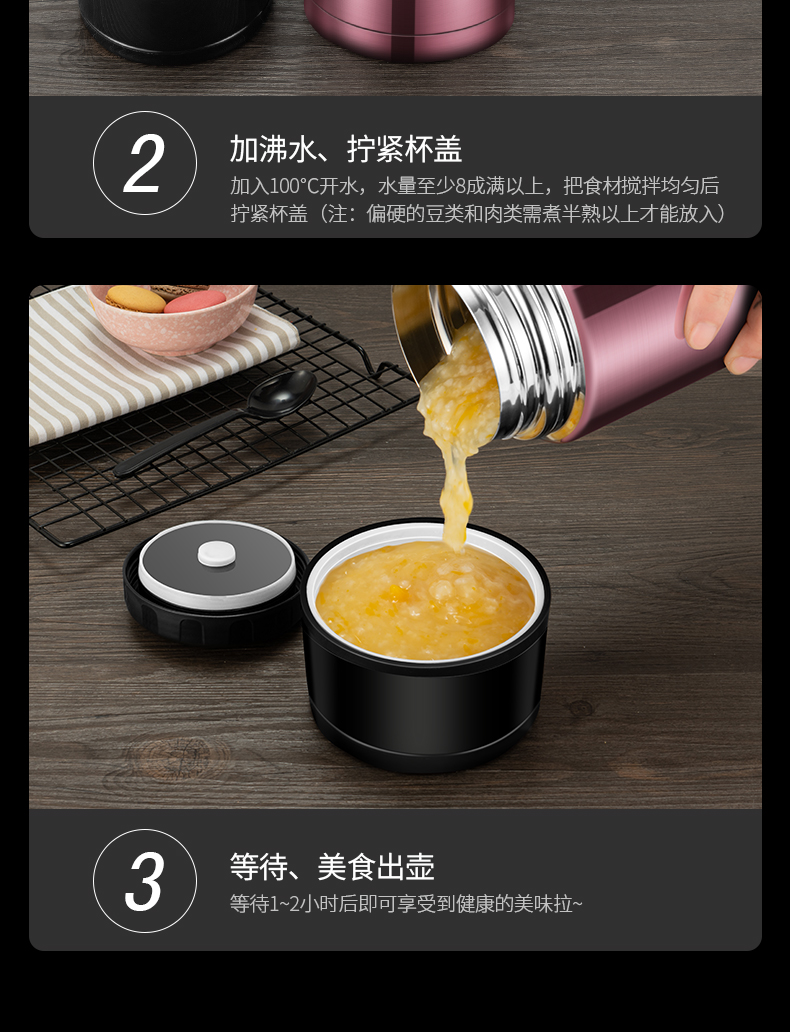 2

加沸水、拧紧杯盖

加入100°C开水，水量至少8成满以上，把食材搅拌均匀后拧紧杯盖（注：偏硬的豆类和肉类需煮半熟以上才能放入）

3

等待、美食出壶

等待1~2小时后即可享受到健康的美味拉~