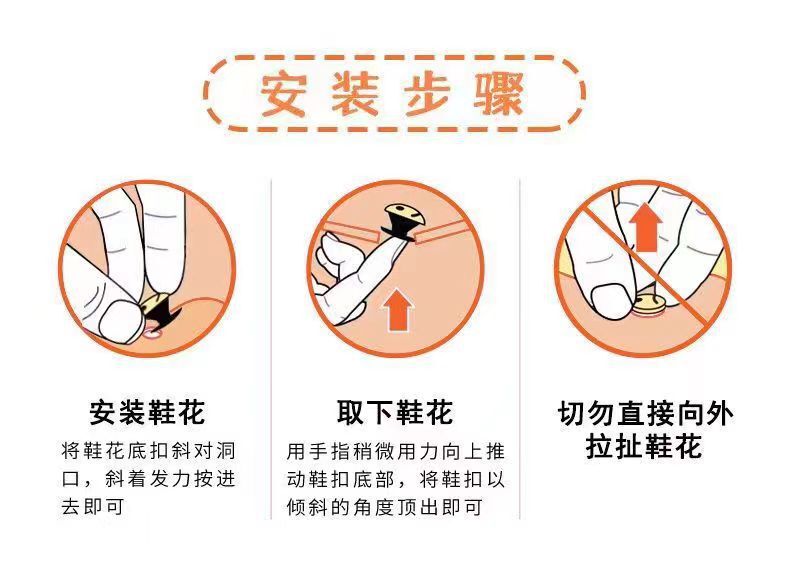 安装步骤

安装鞋花

将鞋花底扣斜对洞口，斜着发力按进去即可

取下鞋花

用手指稍微用力向上推动鞋扣底部，将鞋扣以倾斜的角度顶出即可

切勿直接向外拉扯鞋花