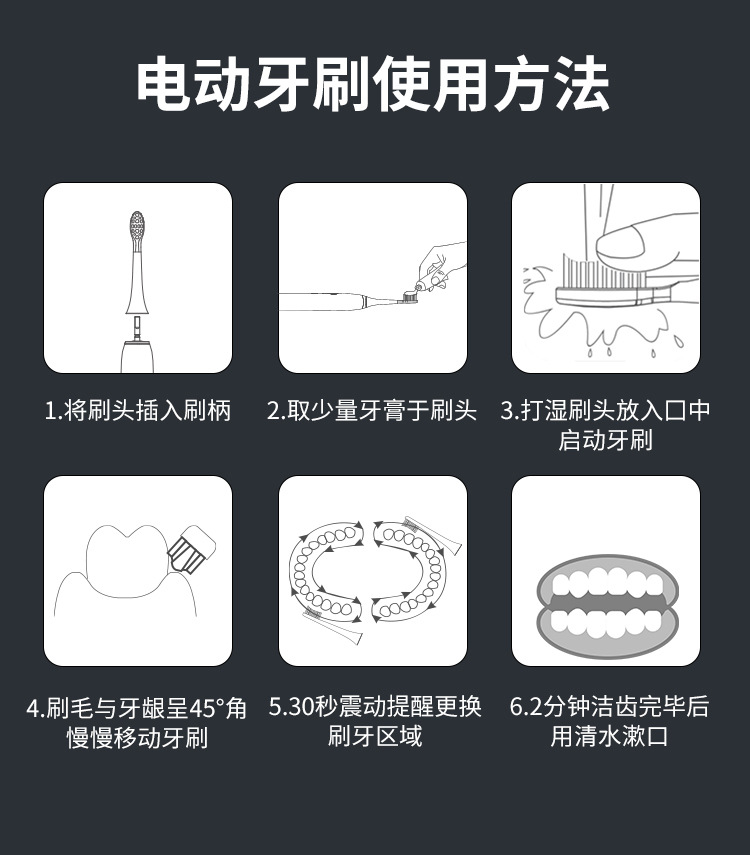 电动牙刷使用方法

1.将刷头插入刷柄

2.取少量牙膏于刷头

3.打湿刷头放入口中启动牙刷

4.刷毛与牙龈呈45°角慢慢移动牙刷

5.30秒震动提醒更换刷牙区域

6.2分钟洁齿完毕后用清水漱口