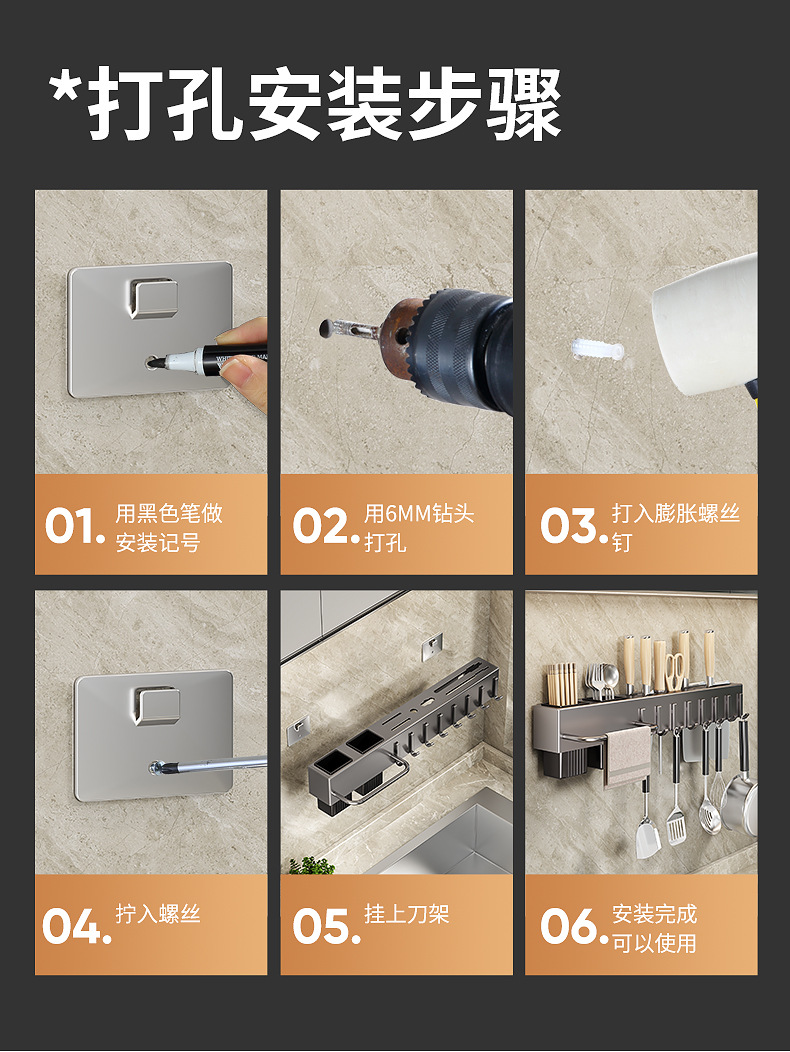 *打孔安装步骤

01. 用黑色笔做安装记号

02. 用6MM钻头打孔

03. 打入膨胀螺丝钉

04. 拧入螺丝

05. 挂上刀架

06. 安装完成可以使用