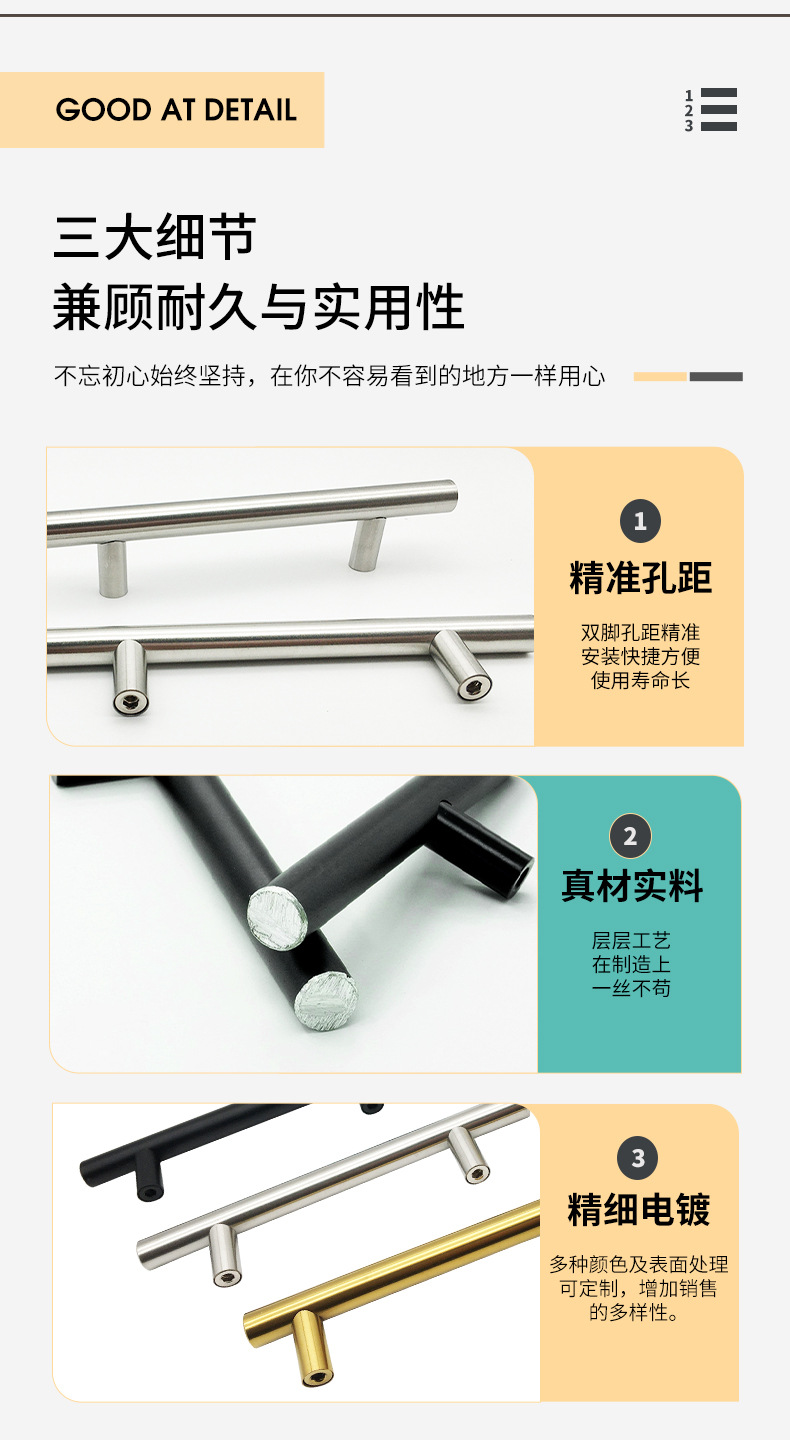 GOOD AT DETAIL

1
2
3

三大细节
兼顾耐久与实用性

不忘初心始终坚持，在你不容易看到的地方一样用心

1
精准孔距
双脚孔距精准
安装快捷方便
使用寿命长

2
真材实料
层层工艺
在制造上
一丝不苟

3
精细电镀
多种颜色及表面处理
可定制，增加销售
的多样性。