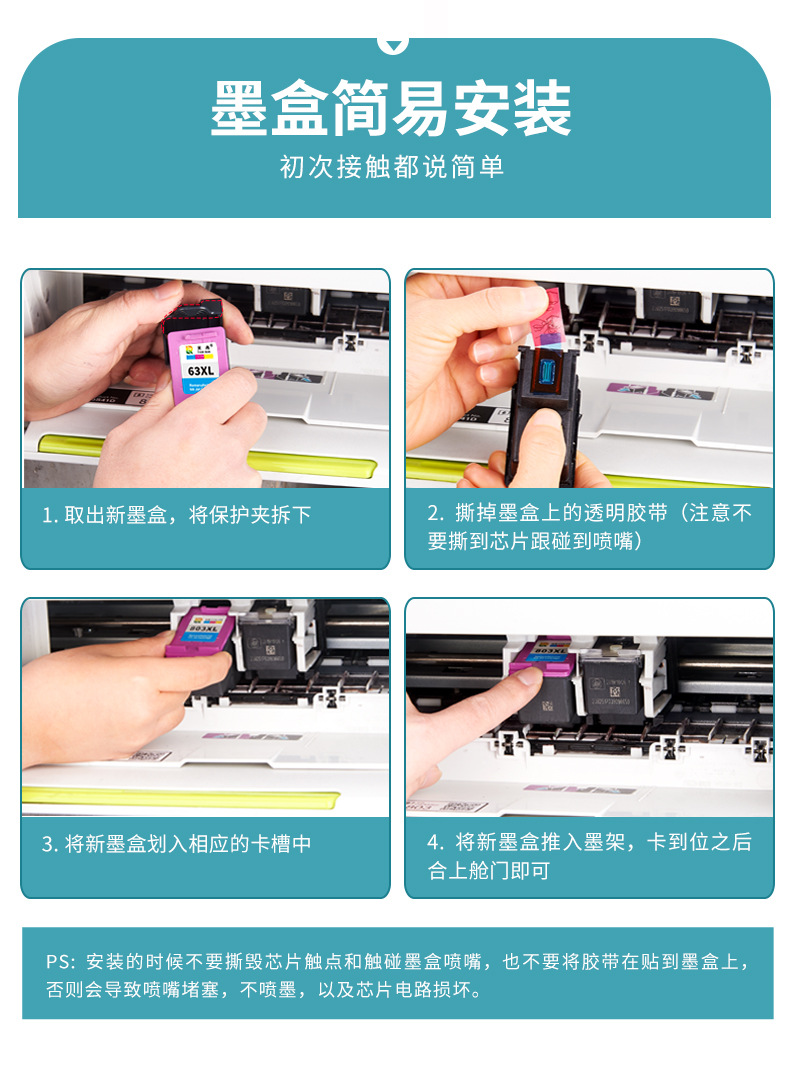 墨盒简易安装

初次接触都说简单

63XL

1. 取出新墨盒，将保护夹拆下

2. 撕掉墨盒上的透明胶带（注意不要撕到芯片跟碰到喷嘴）

803XL

3. 将新墨盒划入相应的卡槽中

4. 将新墨盒推入墨架，卡到位之后合上舱门即可

PS: 安装的时候不要撕毁芯片触点和触碰墨盒喷嘴，也不要将胶带在贴到墨盒上，否则会导致喷嘴堵塞，不喷墨，以及芯片电路损坏。