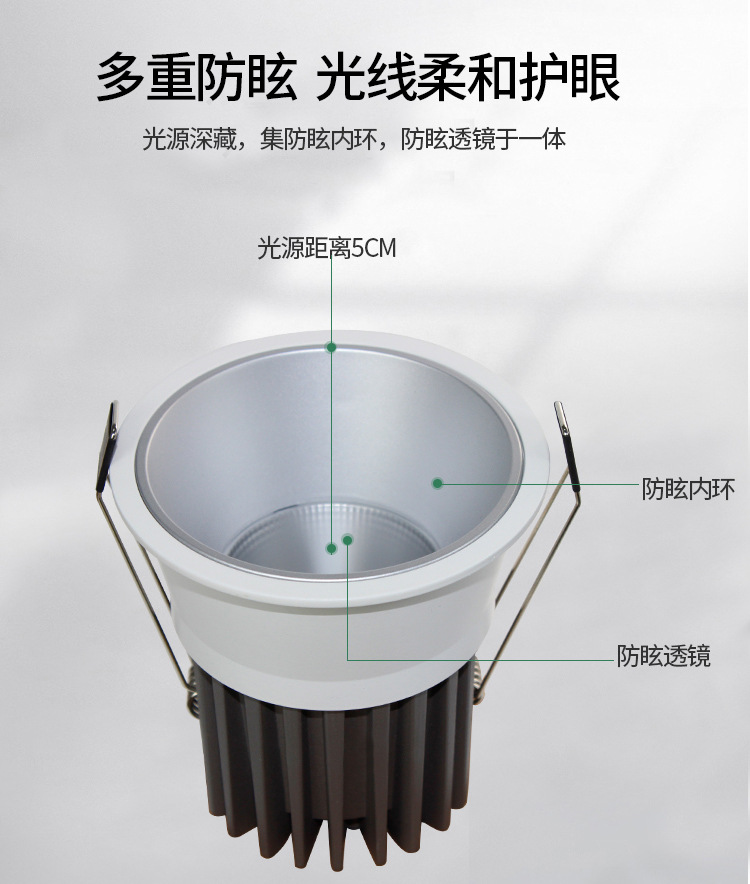 多重防眩 光线柔和护眼

光源深藏，集防眩内环，防眩透镜于一体

光源距离5CM

防眩内环

防眩透镜