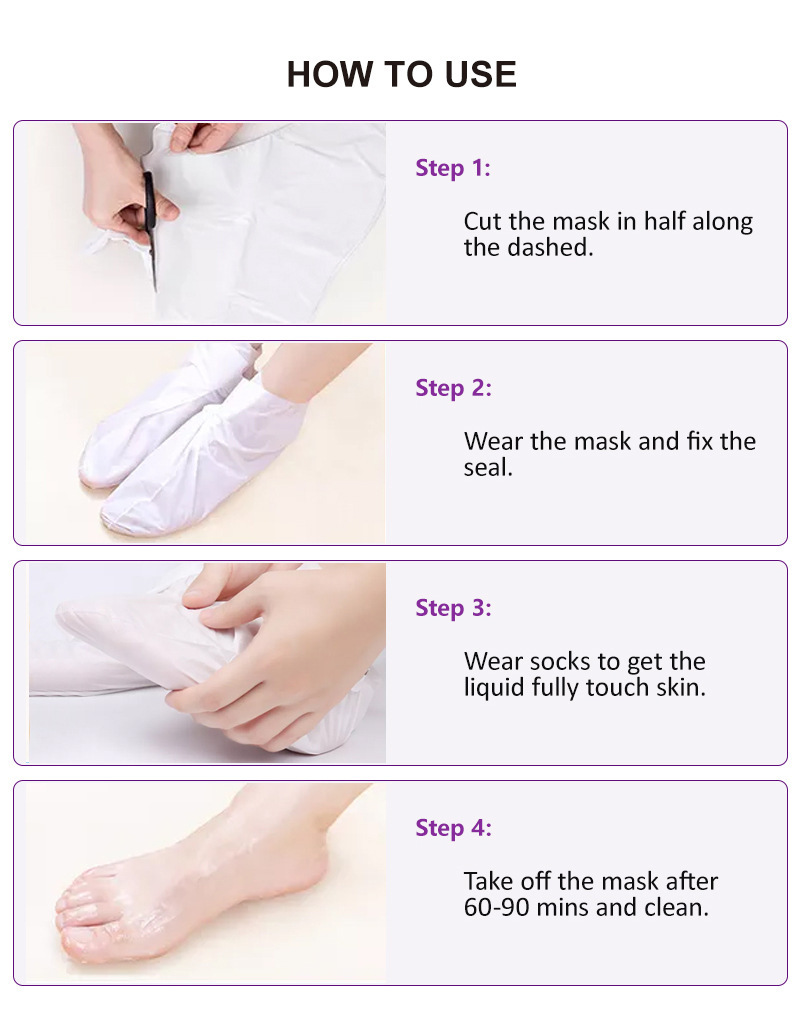 HOW TO USE

Step 1:

Cut the mask in half along the dashed.

Step 2:

Wear the mask and fix the seal.

Step 3:

Wear socks to get the liquid fully touch skin.

Step 4:

Take off the mask after 60-90 mins and clean.