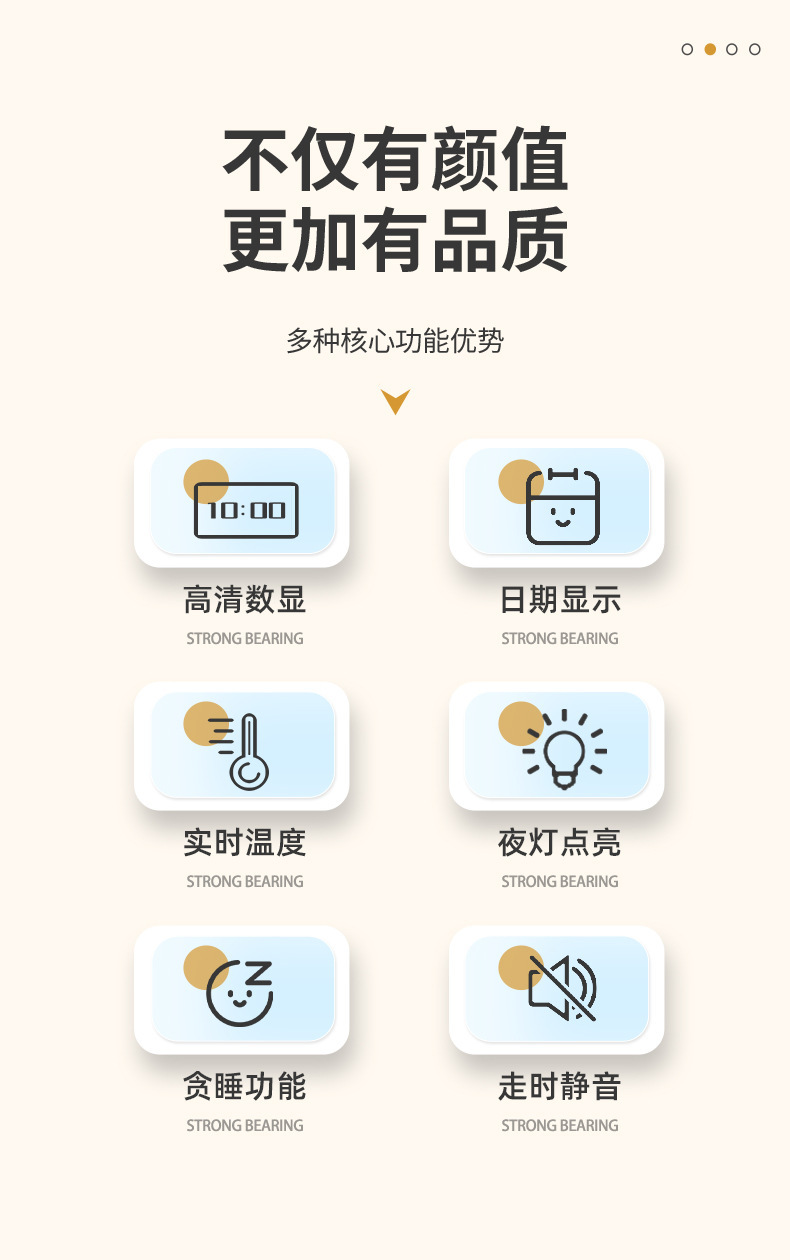 不仅有颜值
更加有品质

多种核心功能优势

10:00

高清数显
STRONG BEARING

日期显示
STRONG BEARING

实时温度
STRONG BEARING

夜灯点亮
STRONG BEARING

贪睡功能
STRONG BEARING

走时静音
STRONG BEARING