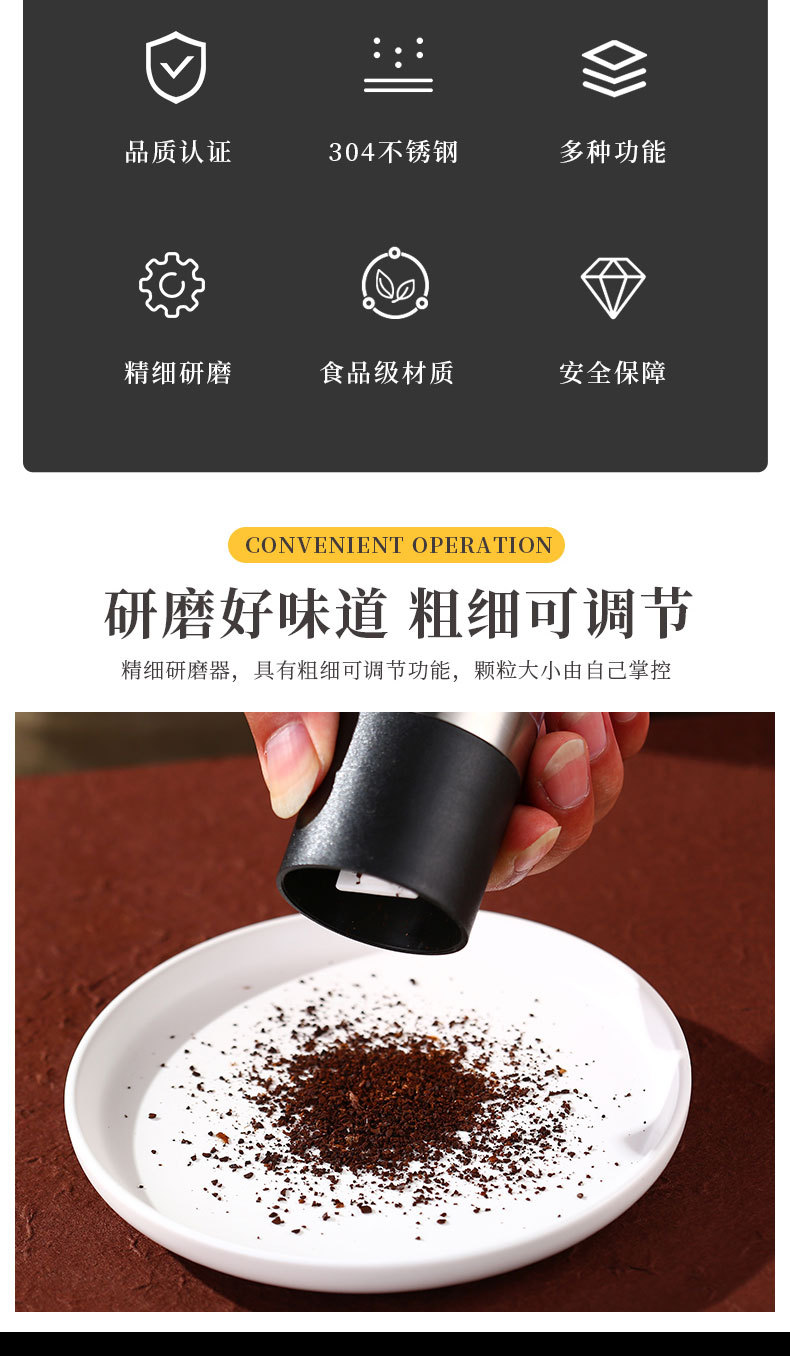 品质认证

304不锈钢

多种功能

精细研磨

食品级材质

安全保障

CONVENIENT OPERATION

研磨好味道 粗细可调节

精细研磨器，具有粗细可调节功能，颗粒大小由自己掌控