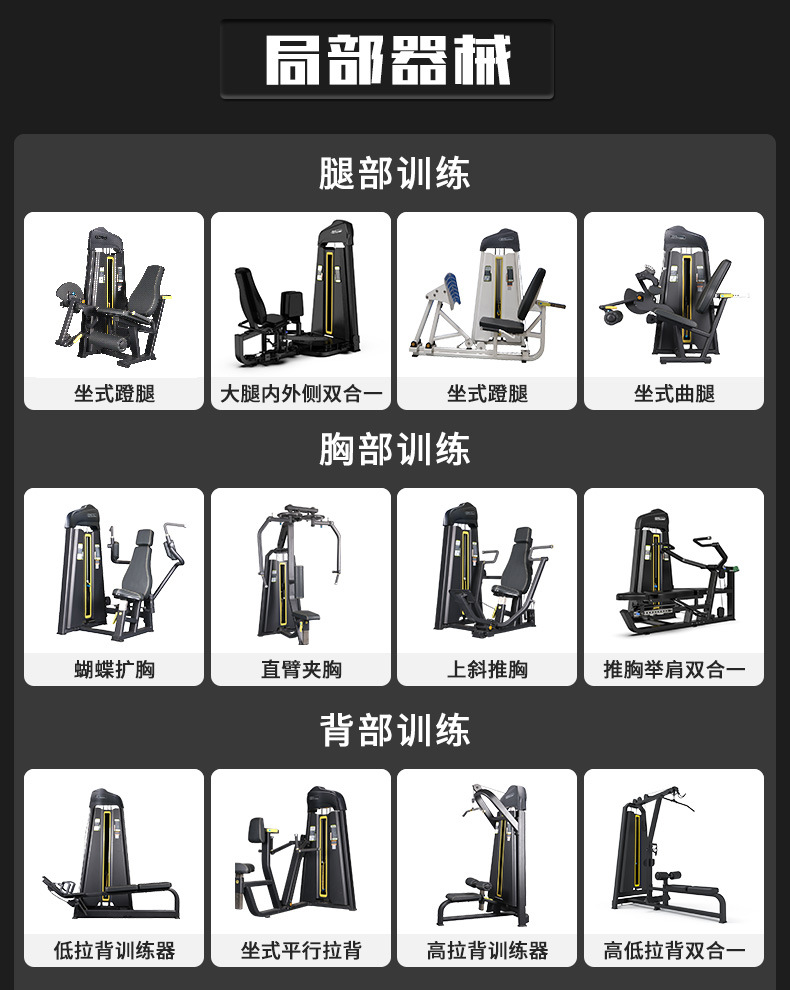 局部器械

腿部训练

坐式蹬腿

大腿内外侧双合一

坐式蹬腿

坐式曲腿

胸部训练

蝴蝶扩胸

直臂夹胸

上斜推胸

推胸举肩双合一

背部训练

低拉背训练器

坐式平行拉背

高拉背训练器

高低拉背双合一