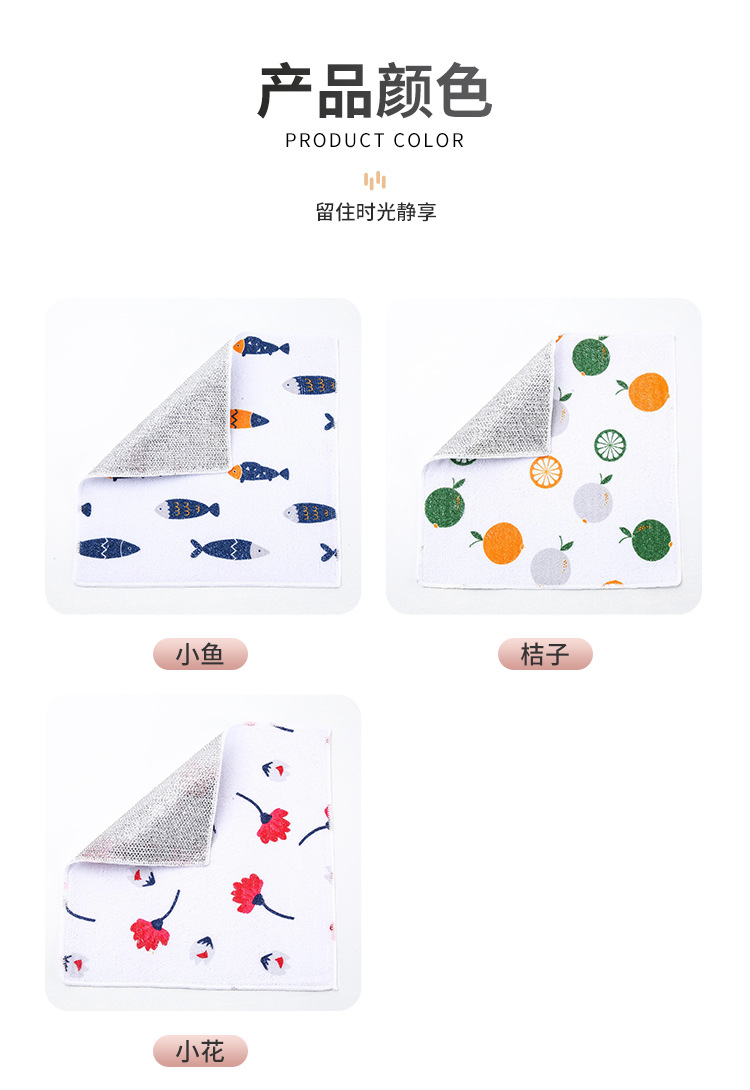 产品颜色
PRODUCT COLOR

留住时光静享

小鱼

桔子

小花