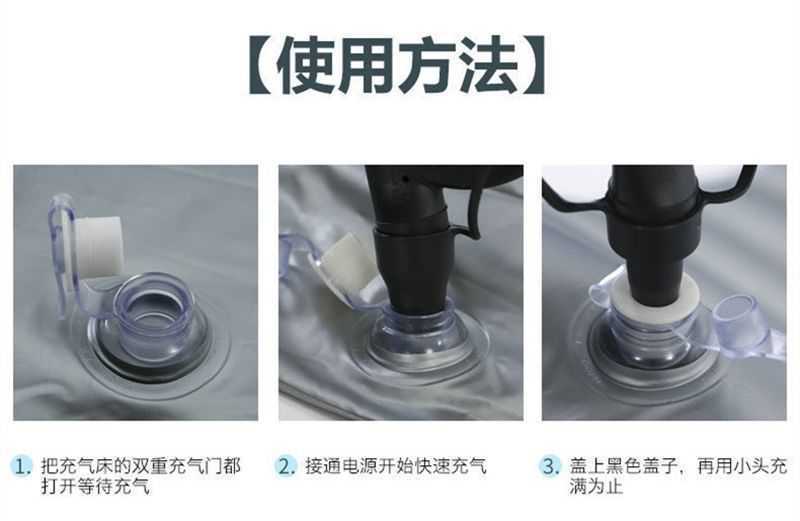 【使用方法】

1. 把充气床的双重充气门都打开等待充气

2. 接通电源开始快速充气

3. 盖上黑色盖子，再用小头充满为止