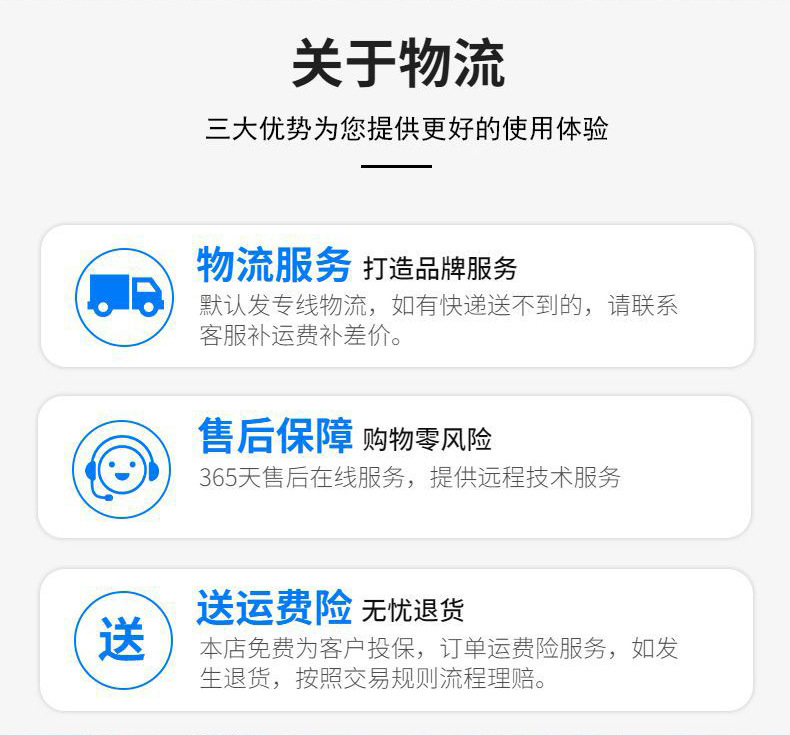 关于物流

三大优势为您提供更好的使用体验

物流服务 打造品牌服务

默认发专线物流，如有快递送不到的，请联系客服补运费补差价。

售后保障 购物零风险

365天售后在线服务，提供远程技术服务

送

送运费险 无忧退货

本店免费为客户投保，订单运费险服务，如发生退货，按照交易规则流程理赔。