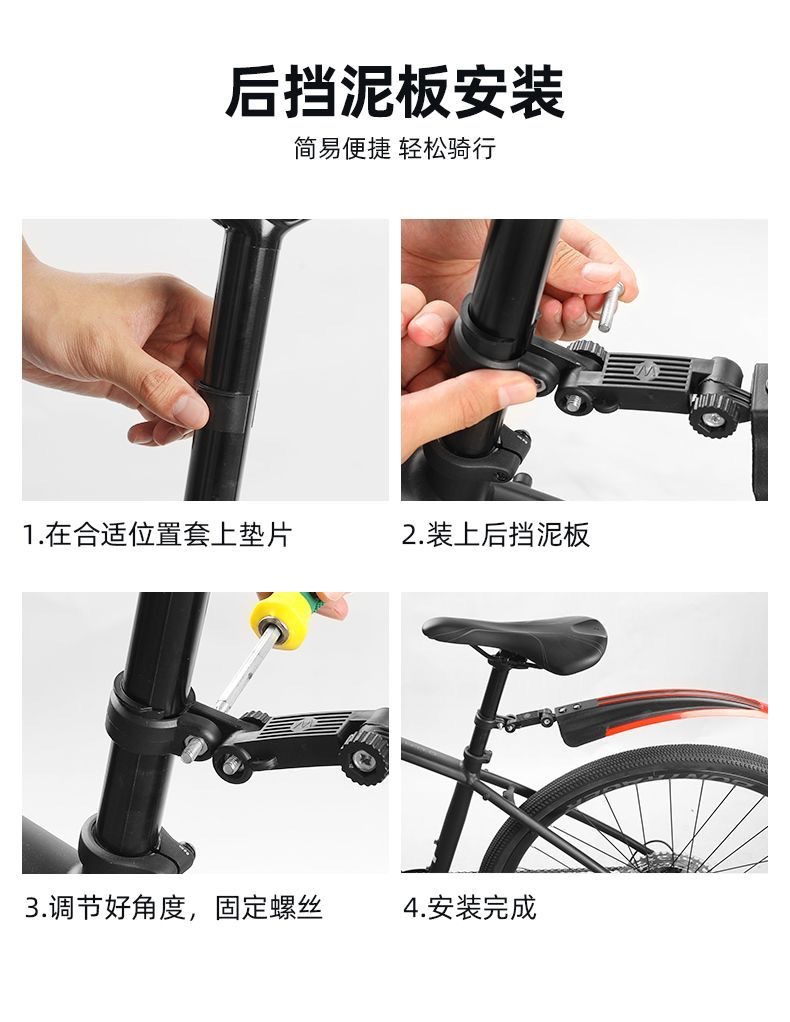 后挡泥板安装

简易便捷 轻松骑行

1.在合适位置套上垫片

2.装上后挡泥板

3.调节好角度，固定螺丝

4.安装完成