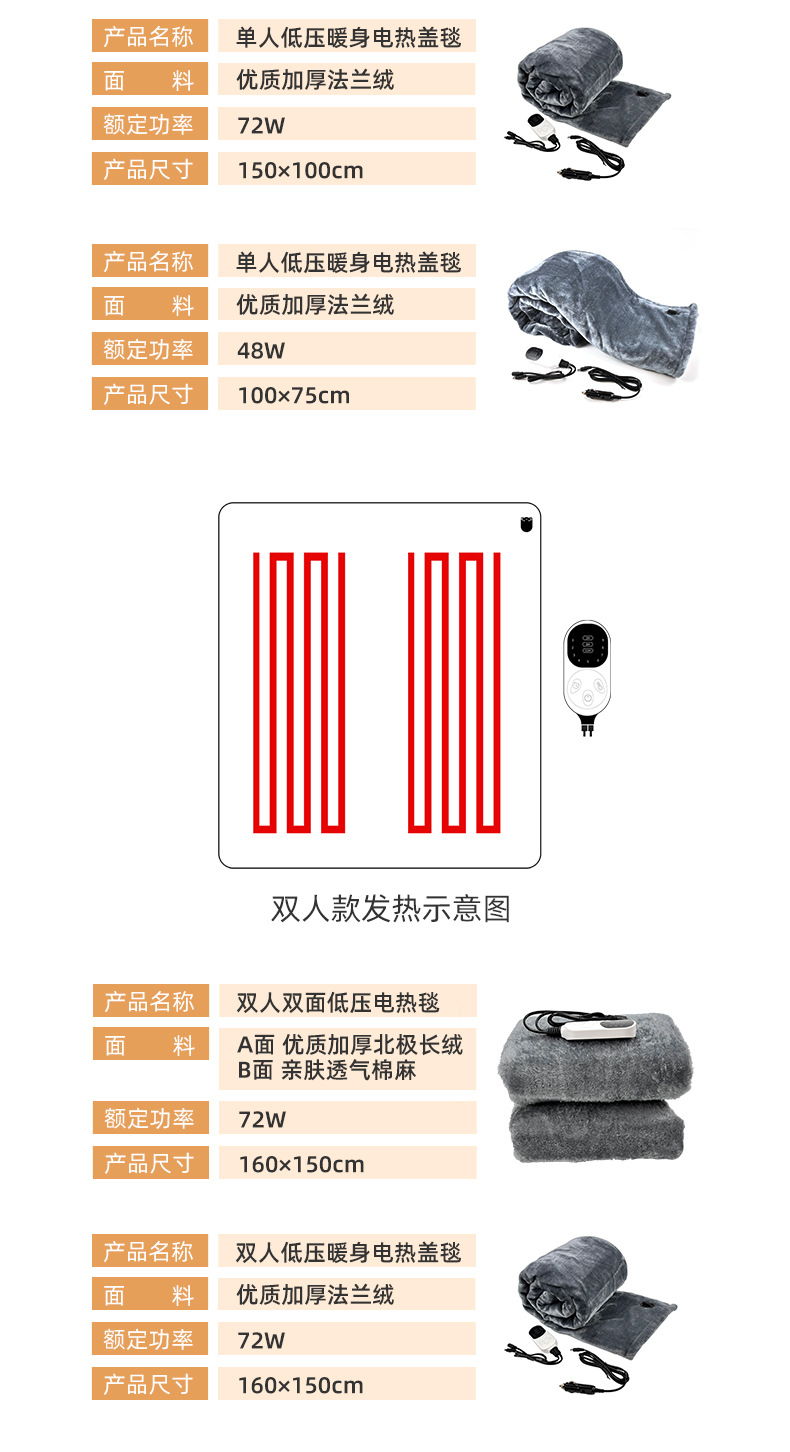 | 产品名称 | 单人低压暖身电热盖毯 |
|---|---|
| 面　料 | 优质加厚法兰绒 |
| 额定功率 | 72W |
| 产品尺寸 | 150×100cm |

| 产品名称 | 单人低压暖身电热盖毯 |
|---|---|
| 面　料 | 优质加厚法兰绒 |
| 额定功率 | 48W |
| 产品尺寸 | 100×75cm |

双人款发热示意图

| 产品名称 | 双人双面低压电热毯 |
|---|---|
| 面　料 | A面 优质加厚北极长绒 B面 亲肤透气棉麻 |
| 额定功率 | 72W |
| 产品尺寸 | 160×150cm |

| 产品名称 | 双人低压暖身电热盖毯 |
|---|---|
| 面　料 | 优质加厚法兰绒 |
| 额定功率 | 72W |
| 产品尺寸 | 160×150cm |