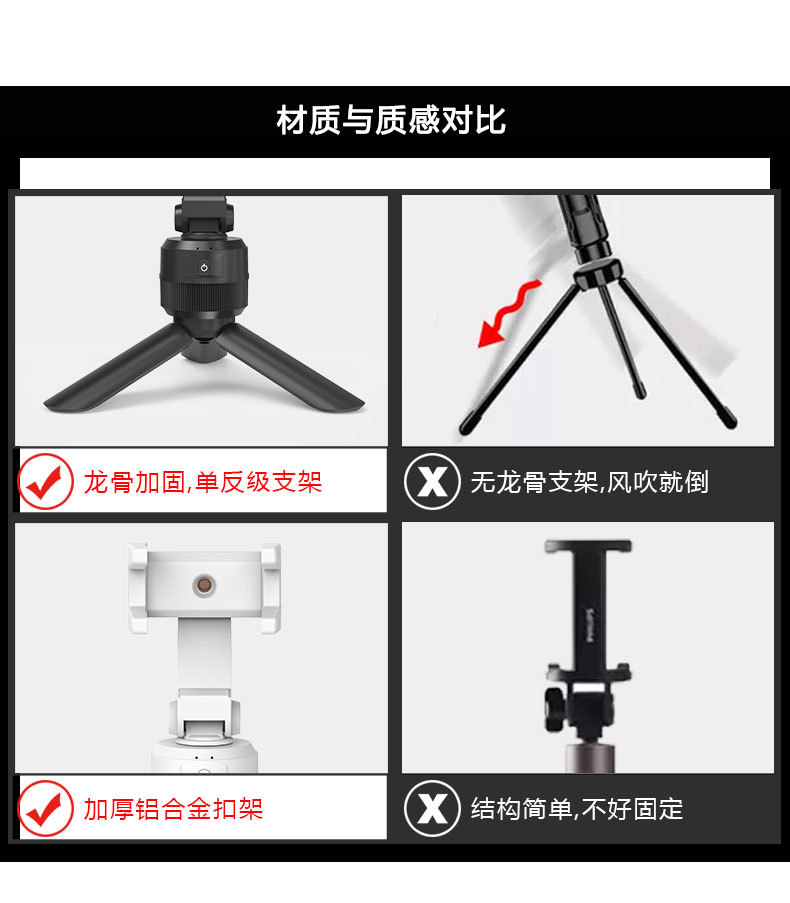 材质与质感对比

龙骨加固,单反级支架

无龙骨支架,风吹就倒

加厚铝合金扣架

结构简单,不好固定