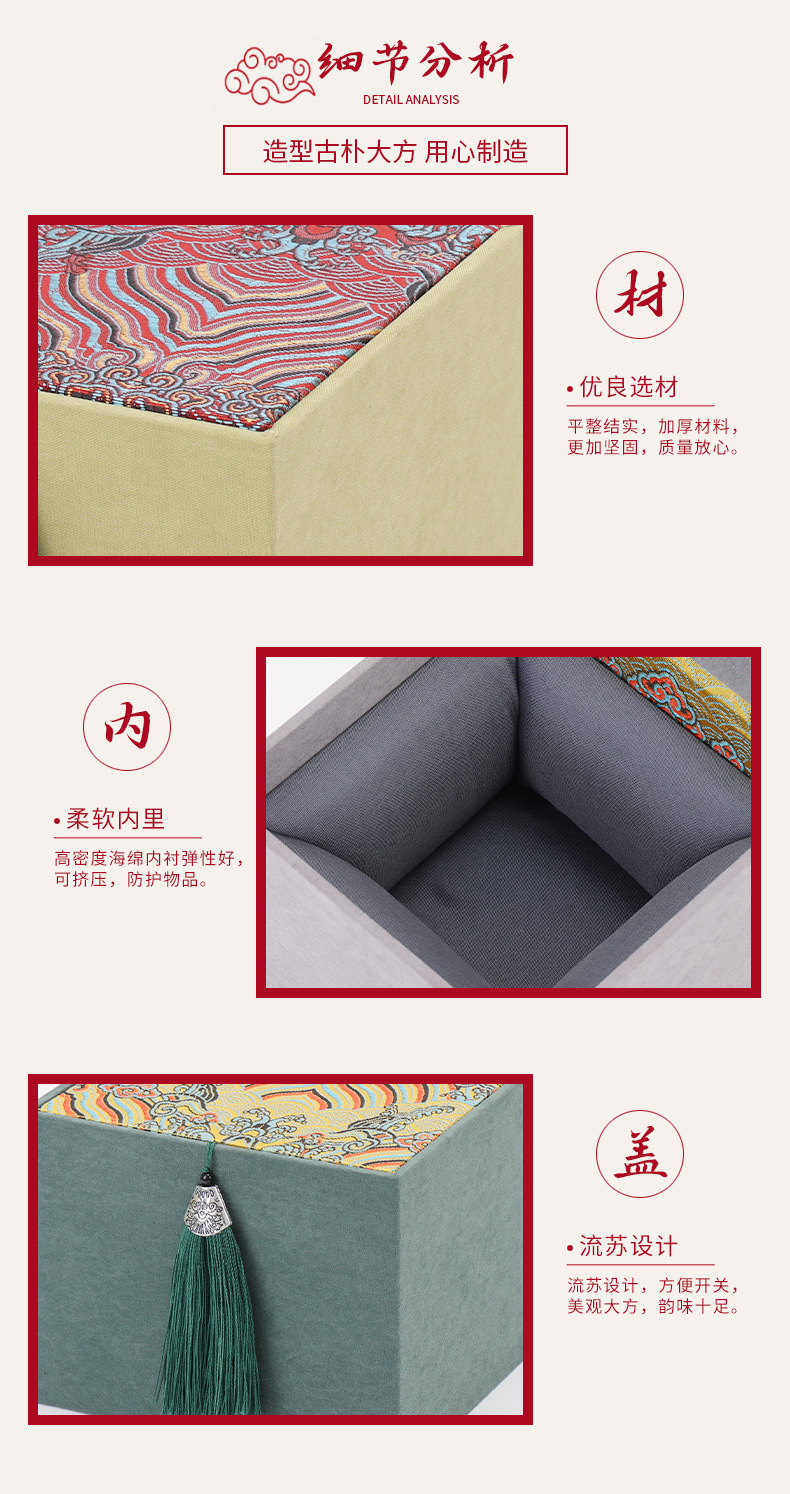 细节分析
DETAIL ANALYSIS

造型古朴大方 用心制造

材

• 优良选材

平整结实，加厚材料，更加坚固，质量放心。

内

• 柔软内里

高密度海绵内衬弹性好，可挤压，防护物品。

盖

• 流苏设计

流苏设计，方便开关，美观大方，韵味十足。