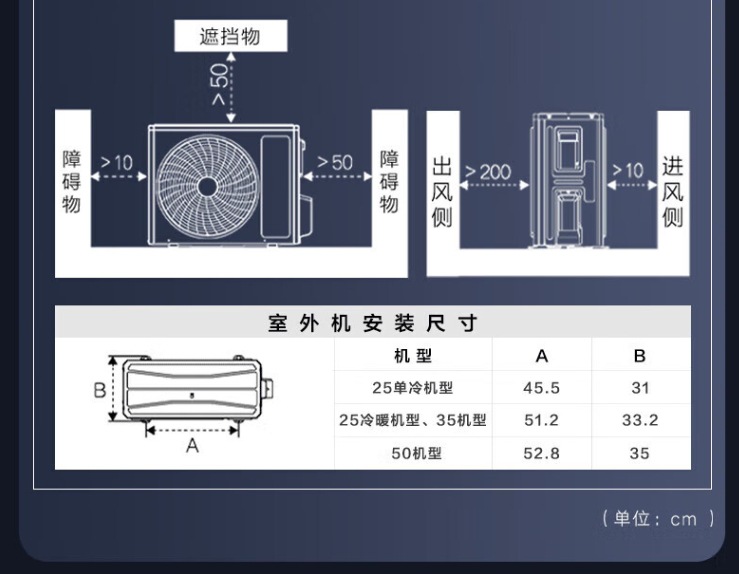 遮挡物

>50

障碍物

>10

>50

障碍物

出风侧

>200

>10

进风侧

室外机安装尺寸

B

A

| 机型 | A | B |
|---|---|---|
| 25单冷机型 | 45.5 | 31 |
| 25冷暖机型、35机型 | 51.2 | 33.2 |
| 50机型 | 52.8 | 35 |

（单位：cm）