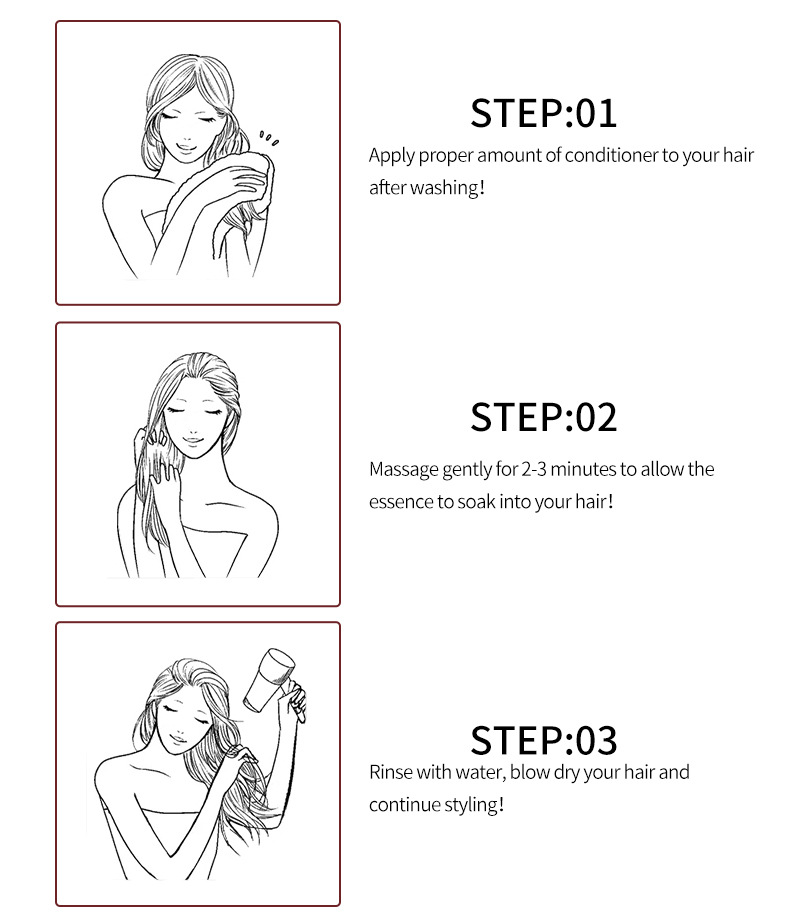 STEP:01

Apply proper amount of conditioner to your hair after washing!

STEP:02

Massage gently for 2-3 minutes to allow the essence to soak into your hair!

STEP:03

Rinse with water, blow dry your hair and continue styling!