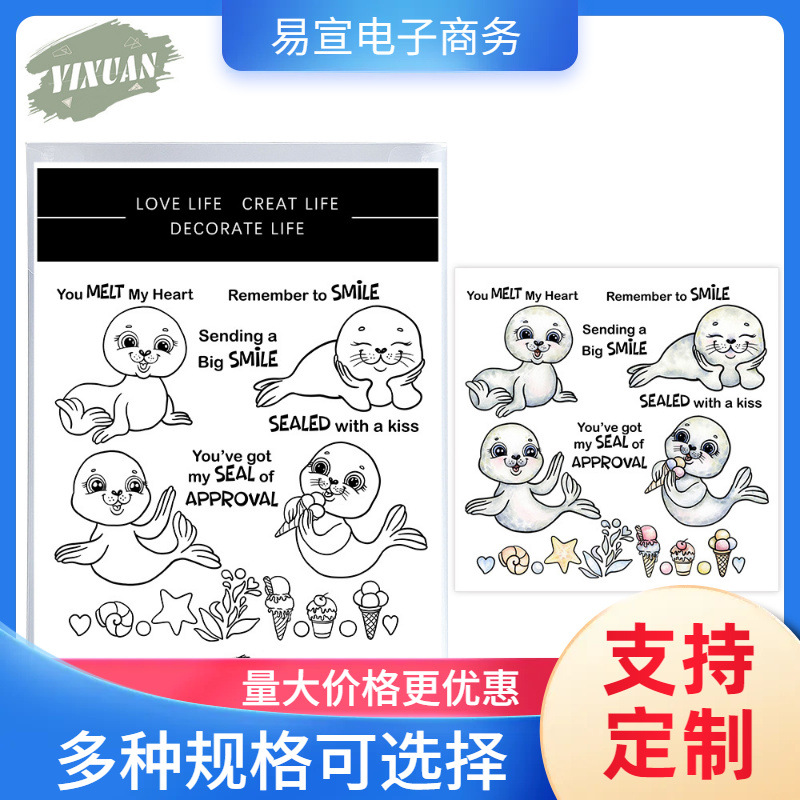 易宣电子商务

YIXUAN

LOVE LIFE CREAT LIFE
DECORATE LIFE

You MELT My Heart

Remember to SMILE

Sending a Big SMILE

SEALED with a kiss

You've got my SEAL of APPROVAL

You MELT My Heart

Remember to SMILE

Sending a Big SMILE

SEALED with a kiss

You've got my SEAL of APPROVAL

量大价格更优惠

多种规格可选择

支持定制