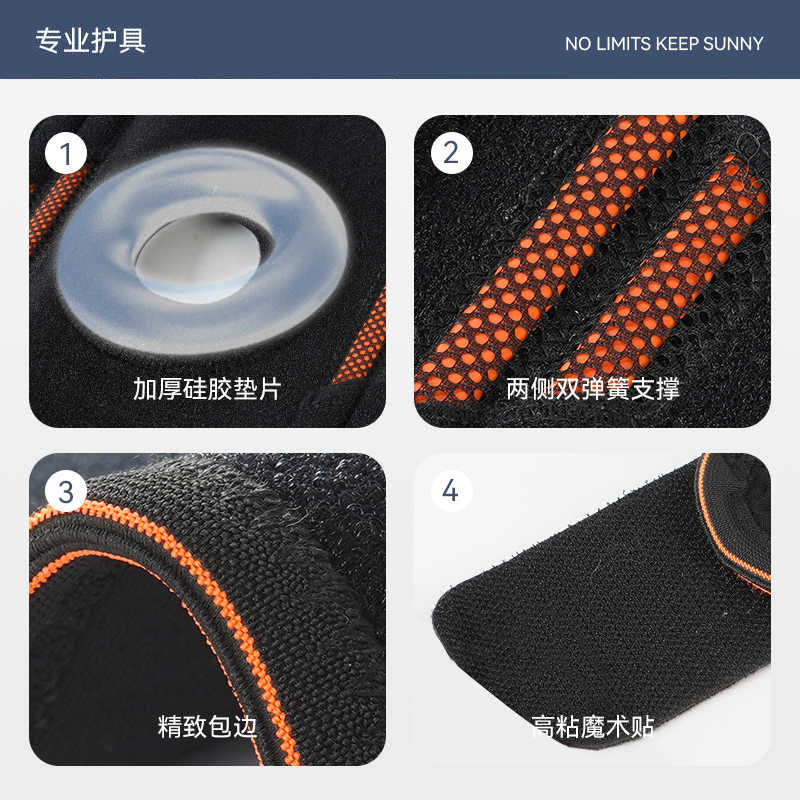 专业护具

NO LIMITS KEEP SUNNY

1

加厚硅胶垫片

2

两侧双弹簧支撑

3

精致包边

4

高粘魔术贴