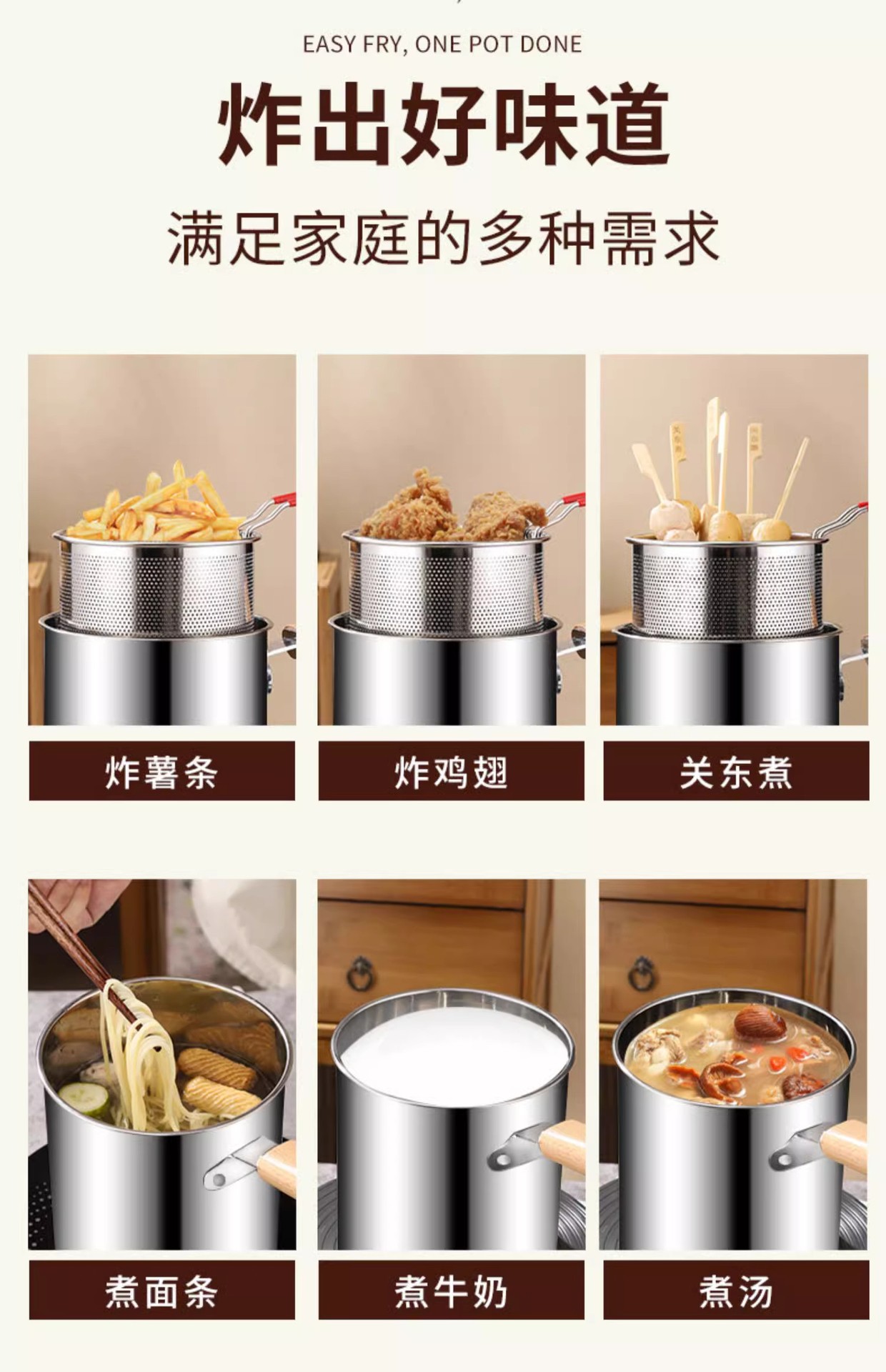 EASY FRY, ONE POT DONE

炸出好味道

满足家庭的多种需求

炸薯条

炸鸡翅

关东煮

煮面条

煮牛奶

煮汤