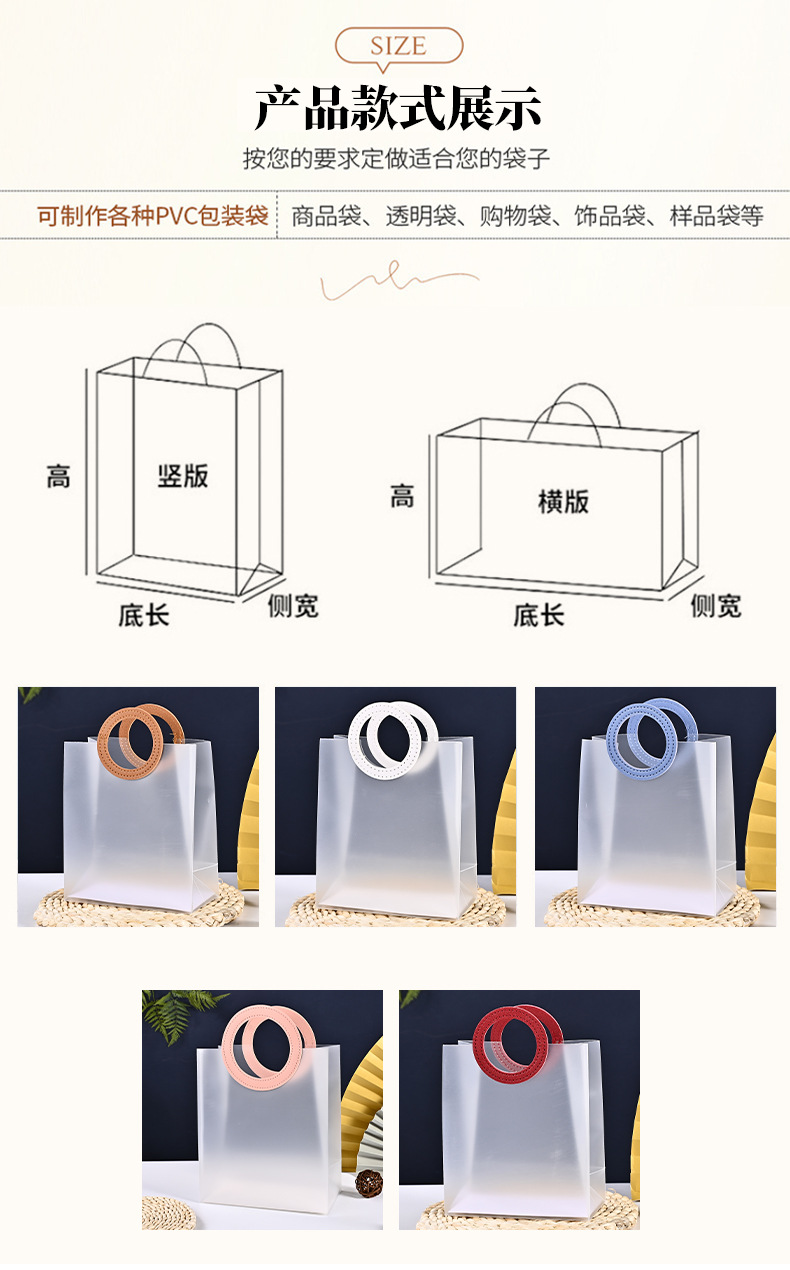 SIZE

产品款式展示

按您的要求定做适合您的袋子

可制作各种PVC包装袋 商品袋、透明袋、购物袋、饰品袋、样品袋等

高

竖版

底长

侧宽

高

横版

底长

侧宽