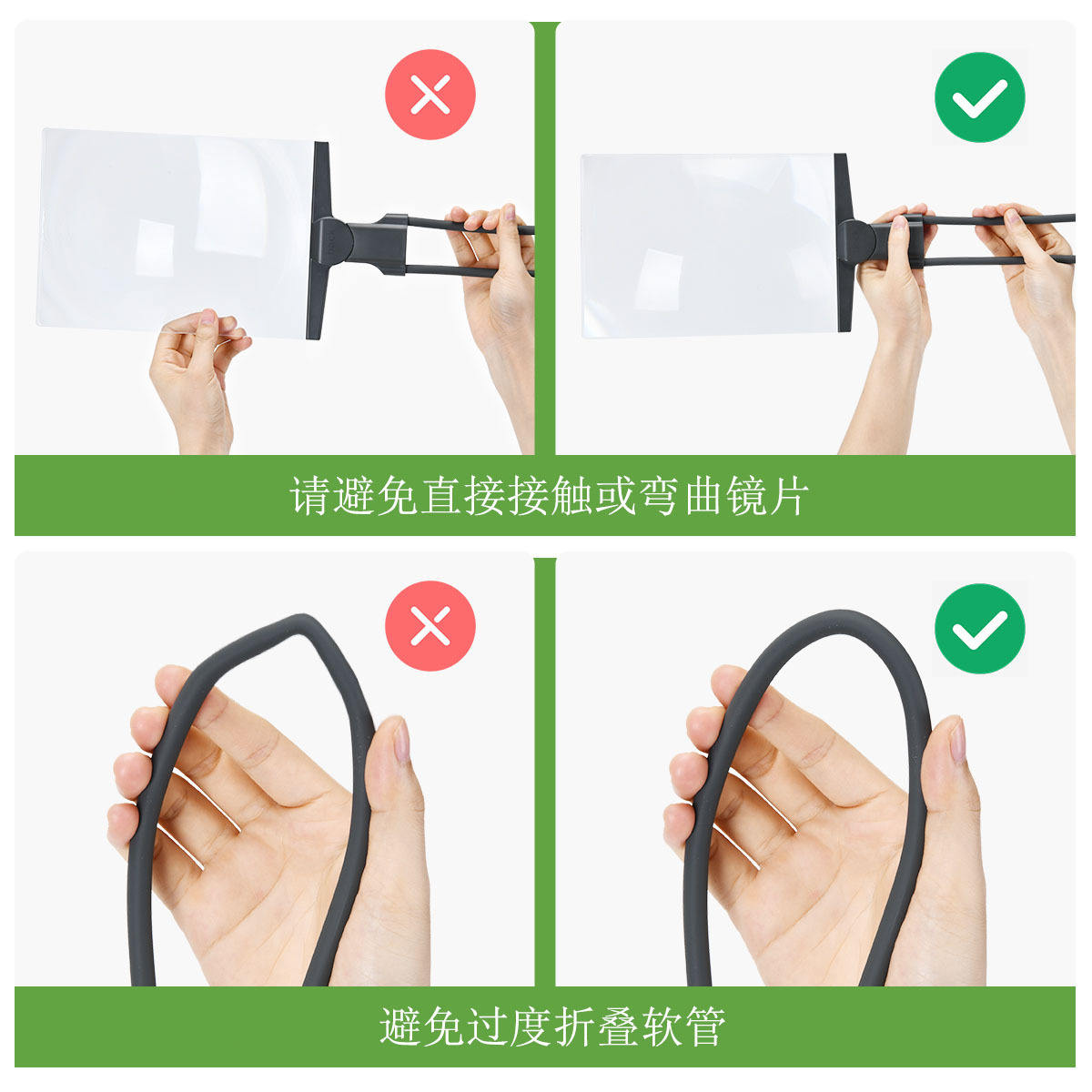 请避免直接接触或弯曲镜片

避免过度折叠软管