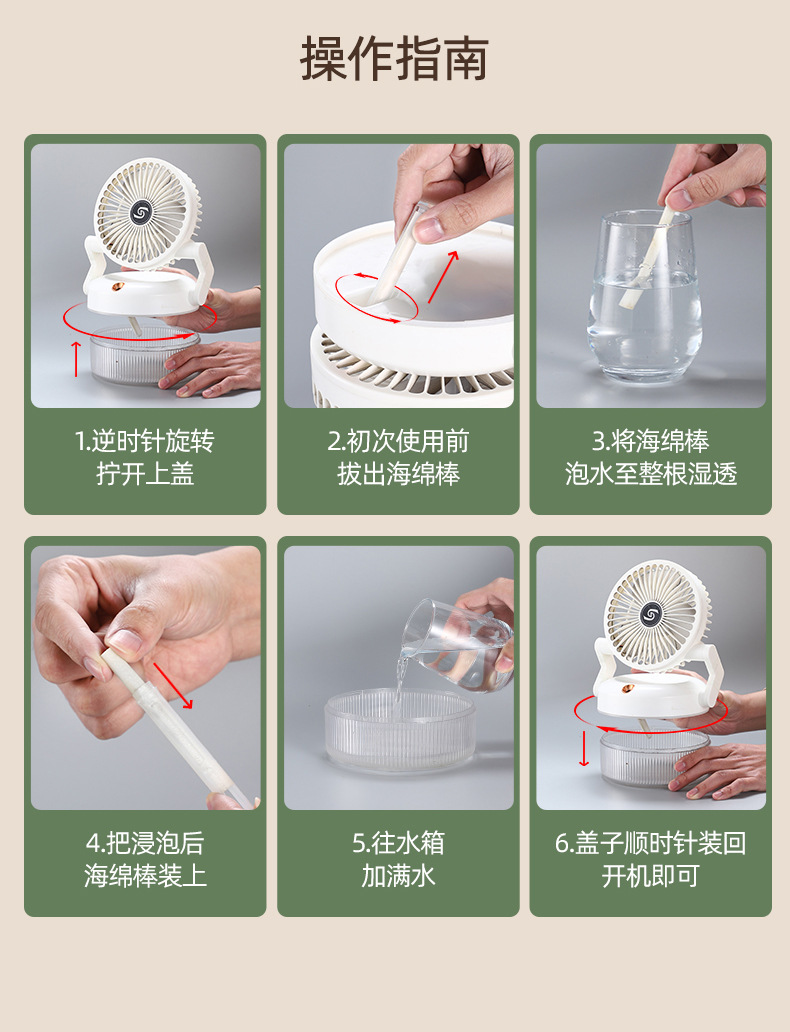 操作指南

1.逆时针旋转
拧开上盖

2.初次使用前
拔出海绵棒

3.将海绵棒
泡水至整根湿透

4.把浸泡后
海绵棒装上

5.往水箱
加满水

6.盖子顺时针装回
开机即可