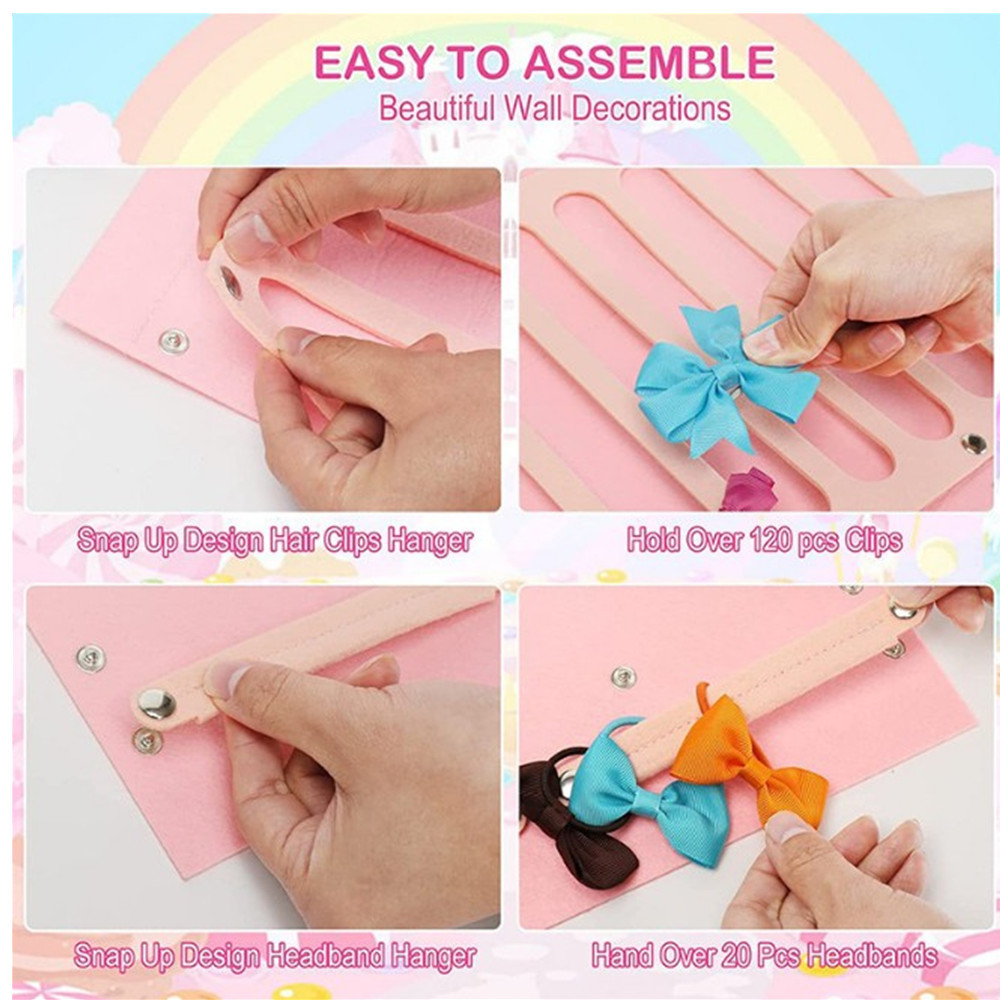 EASY TO ASSEMBLE
Beautiful Wall Decorations

Snap Up Design Hair Clips Hanger

Hold Over 120 pcs Clips

Snap Up Design Headband Hanger

Hand Over 20 Pcs Headbands