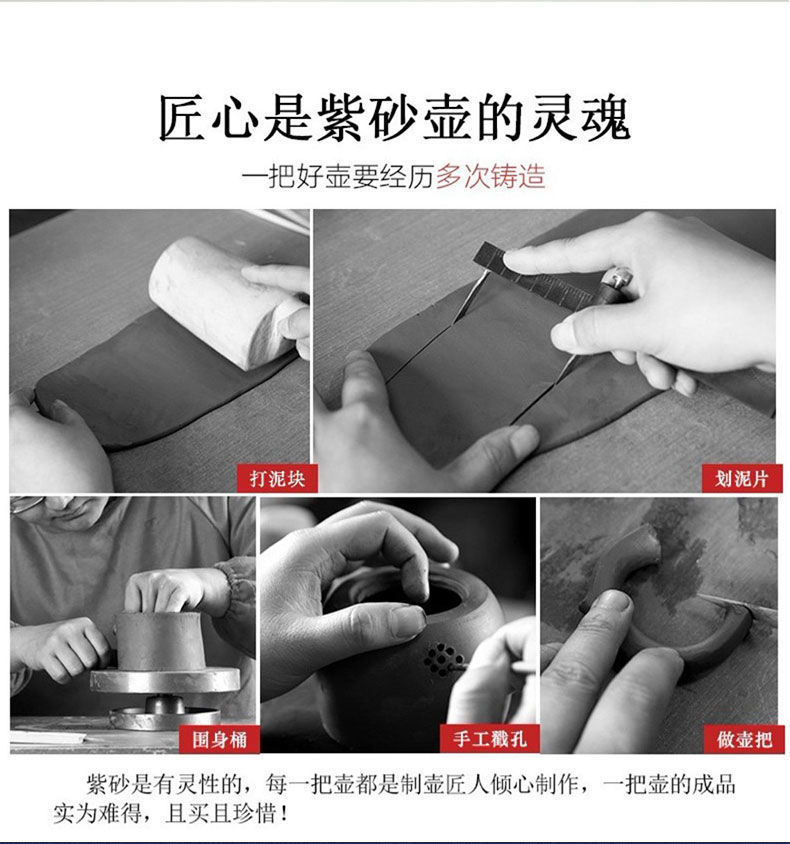 匠心是紫砂壶的灵魂

一把好壶要经历多次铸造

打泥块

划泥片

围身桶

手工戳孔

做壶把

紫砂是有灵性的，每一把壶都是制壶匠人倾心制作，一把壶的成品实为难得，且买且珍惜！