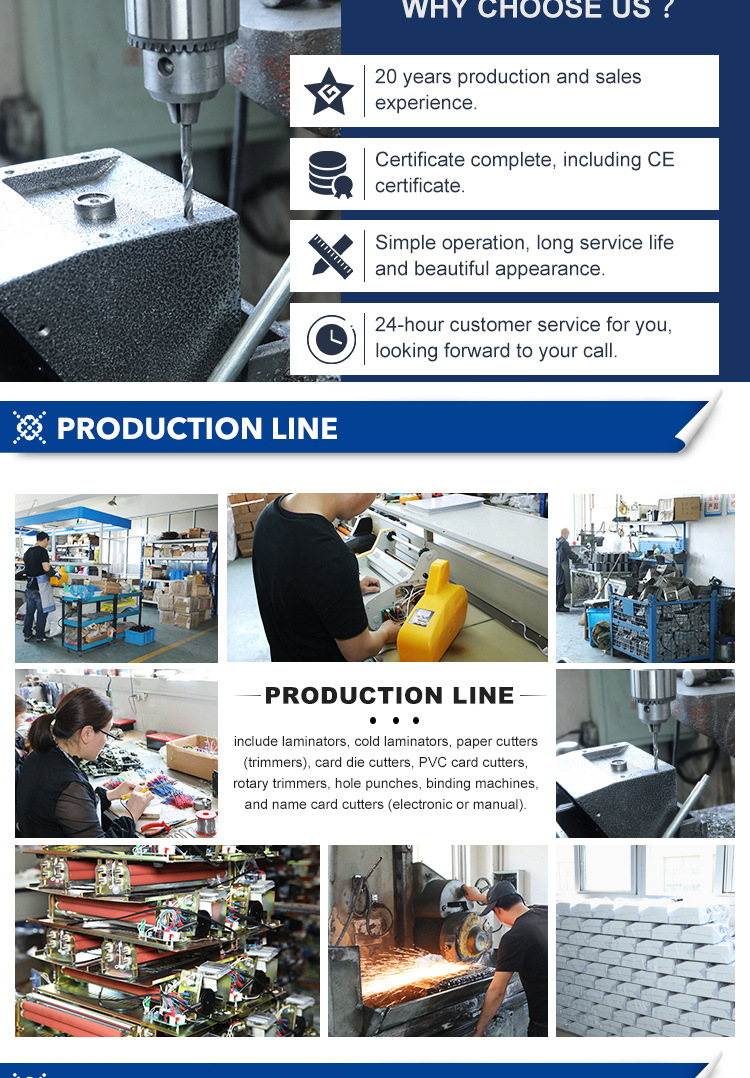 WHY CHOOSE US ?

20 years production and sales experience.

Certificate complete, including CE certificate.

Simple operation, long service life and beautiful appearance.

24-hour customer service for you, looking forward to your call.

PRODUCTION LINE

PRODUCTION LINE

include laminators, cold laminators, paper cutters (trimmers), card die cutters, PVC card cutters, rotary trimmers, hole punches, binding machines, and name card cutters (electronic or manual).