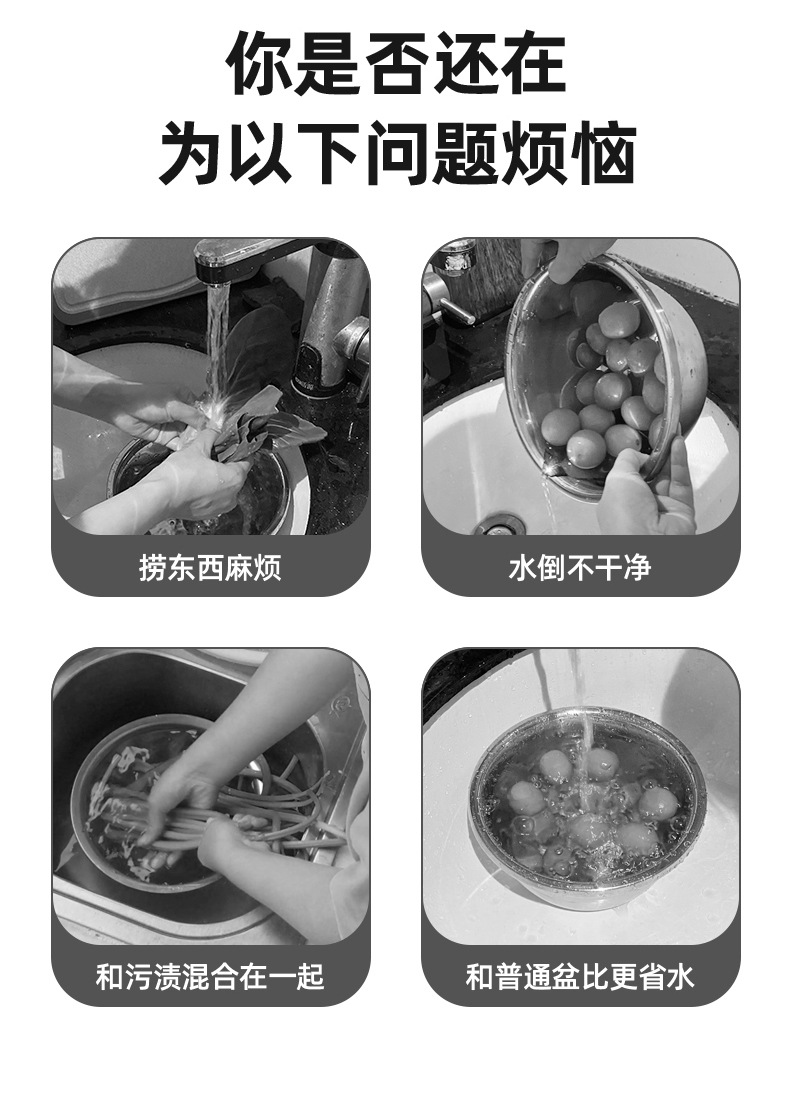 你是否还在
为以下问题烦恼

捞东西麻烦

水倒不干净

和污渍混合在一起

和普通盆比更省水