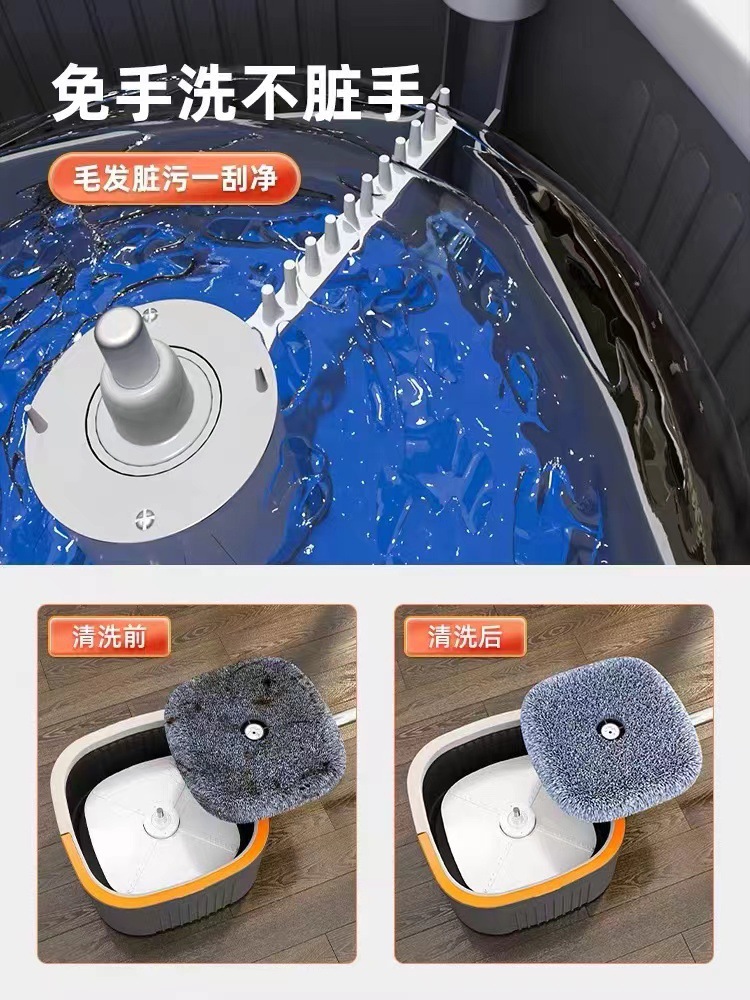 免手洗不脏手

毛发脏污一刮净

清洗前

清洗后