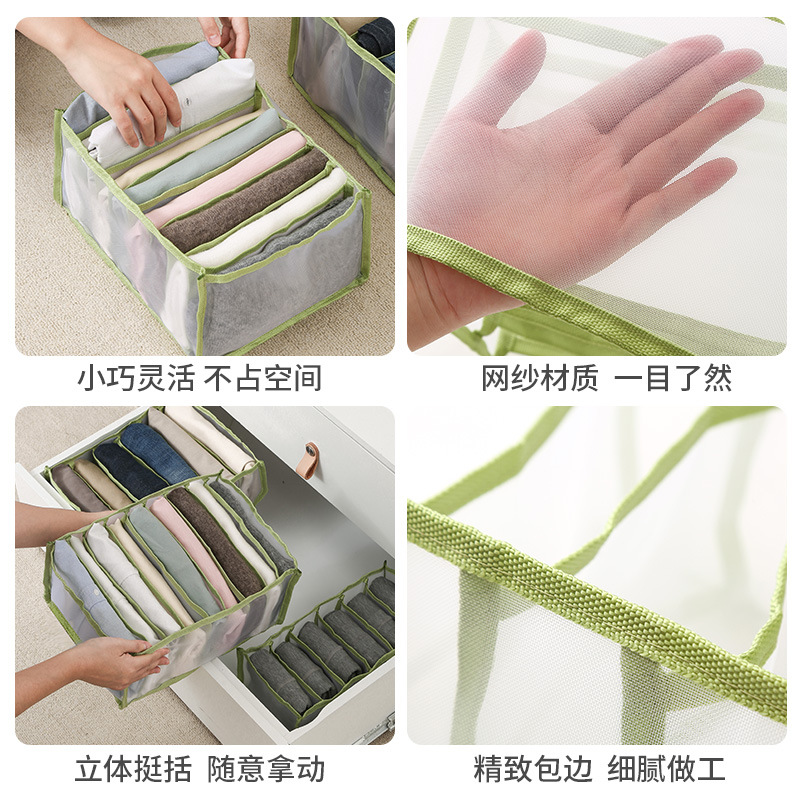 小巧灵活 不占空间

网纱材质 一目了然

立体挺括 随意拿动

精致包边 细腻做工